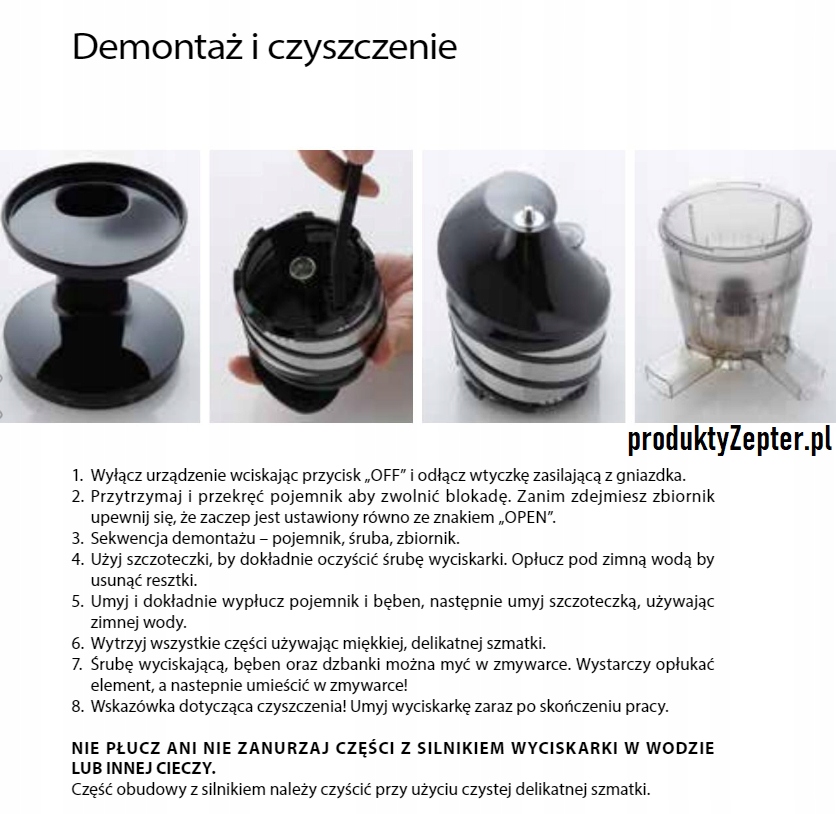 Demontaż i czyszczenie

produktyZepter.pl

1. Wyłącz urządzenie wciskając przycisk „OFF" i odłącz wtyczkę zasilającą z gniazdka.
2. Przytrzymaj i przekręć pojemnik aby zwolnić blokadę. Zanim zdejmiesz zbiornik upewnij się, że zaczep jest ustawiony równo ze znakiem „OPEN".
3. Sekwencja demontażu – pojemnik, śruba, zbiornik.
4. Użyj szczoteczki, by dokładnie oczyścić śrubę wyciskarki. Opłucz pod zimną wodą by usunąć resztki.
5. Umyj i dokładnie wypłucz pojemnik i bęben, następnie umyj szczoteczką, używając zimnej wody.
6. Wytrzyj wszystkie części używając miękkiej, delikatnej szmatki.
7. Śrubę wyciskającą, bęben oraz dzbanki można myć w zmywarce. Wystarczy opłukać element, a nastepnie umieścić w zmywarce!
8. Wskazówka dotycząca czyszczenia! Umyj wyciskarkę zaraz po skończeniu pracy.

NIE PŁUCZ ANI NIE ZANURZAJ CZĘŚCI Z SILNIKIEM WYCISKARKI W WODZIE LUB INNEJ CIECZY.
Część obudowy z silnikiem należy czyścić przy użyciu czystej delikatnej szmatki.