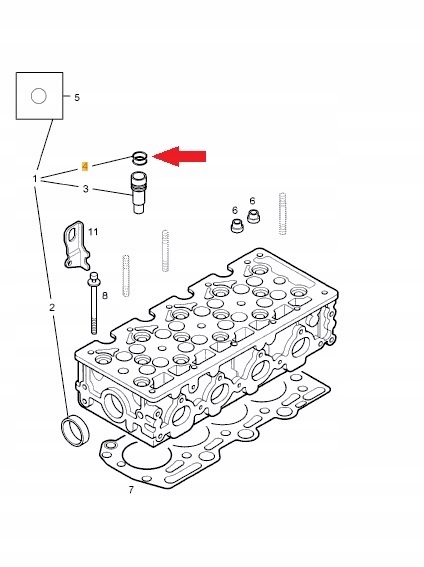 5
4
1
3
6
6
11
8
2
7