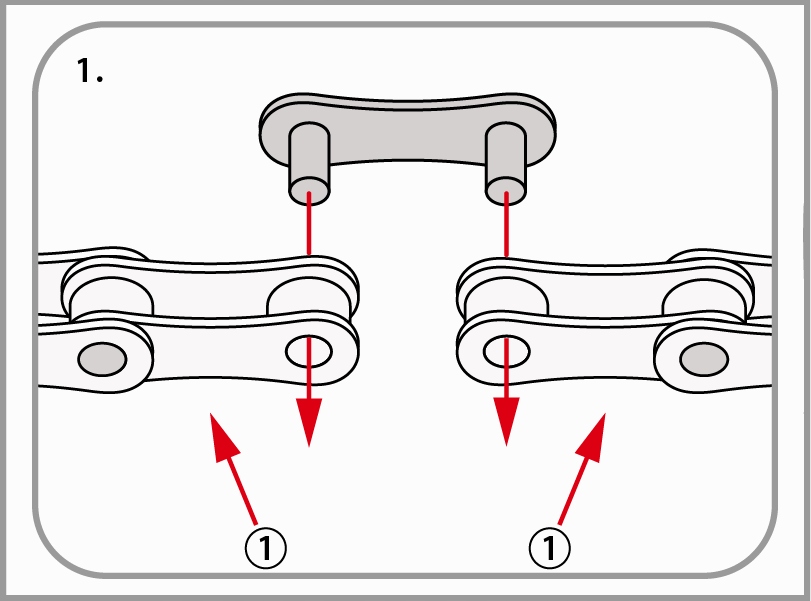 1.

①

①