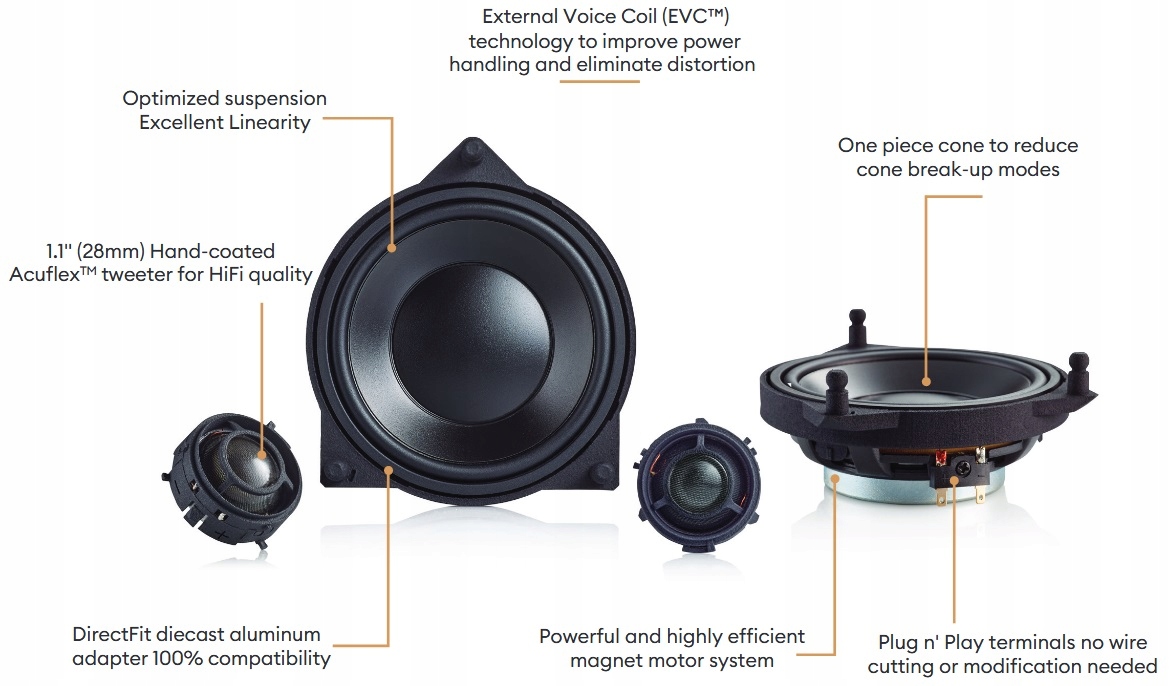 External Voice Coil (EVC™) technology to improve power handling and eliminate distortion

Optimized suspension
Excellent Linearity

One piece cone to reduce cone break-up modes

1.1" (28mm) Hand-coated Acuflex™ tweeter for HiFi quality

DirectFit diecast aluminum adapter 100% compatibility

Powerful and highly efficient magnet motor system

Plug n' Play terminals no wire cutting or modification needed