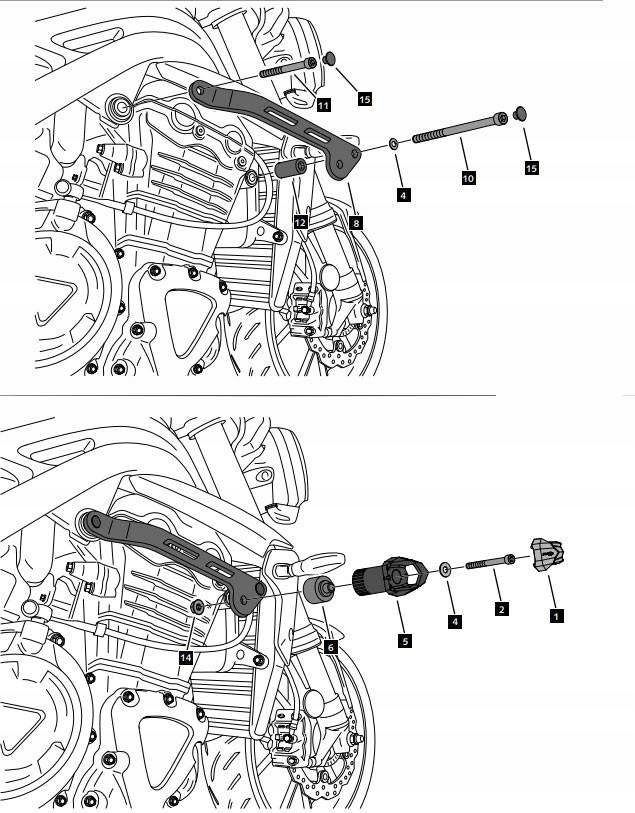 11
15
4
10
15
12
8
14
6
5
4
2
1