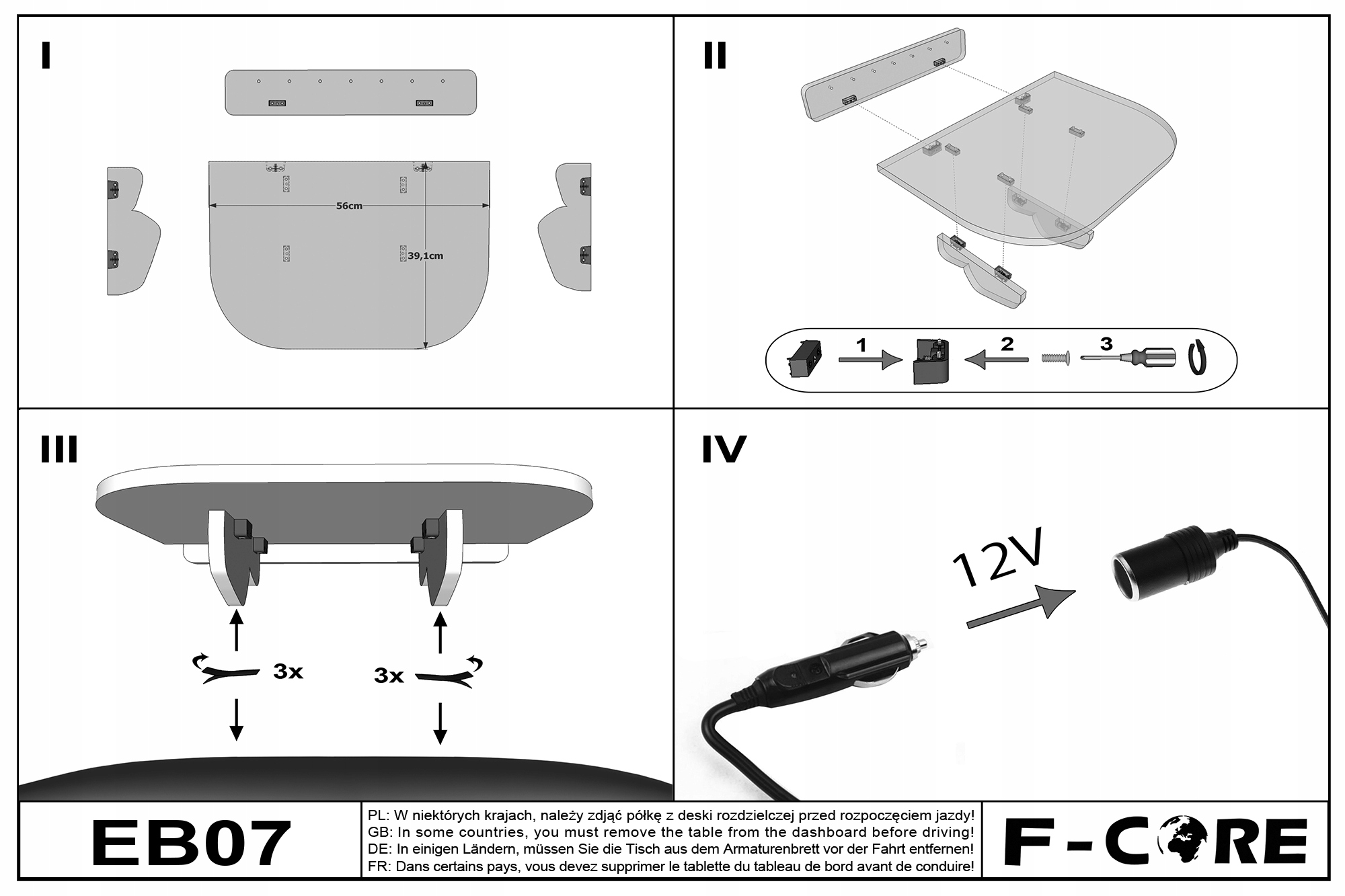 I

56cm

39,1cm

II

1

2

3

III

3x

3x

IV

12V

EB07

PL: W niektórych krajach, należy zdjąć półkę z deski rozdzielczej przed rozpoczęciem jazdy!
GB: In some countries, you must remove the table from the dashboard before driving!
DE: In einigen Ländern, müssen Sie die Tisch aus dem Armaturenbrett vor der Fahrt entfernen!
FR: Dans certains pays, vous devez supprimer le tablette du tableau de bord avant de conduire!

F-CORE