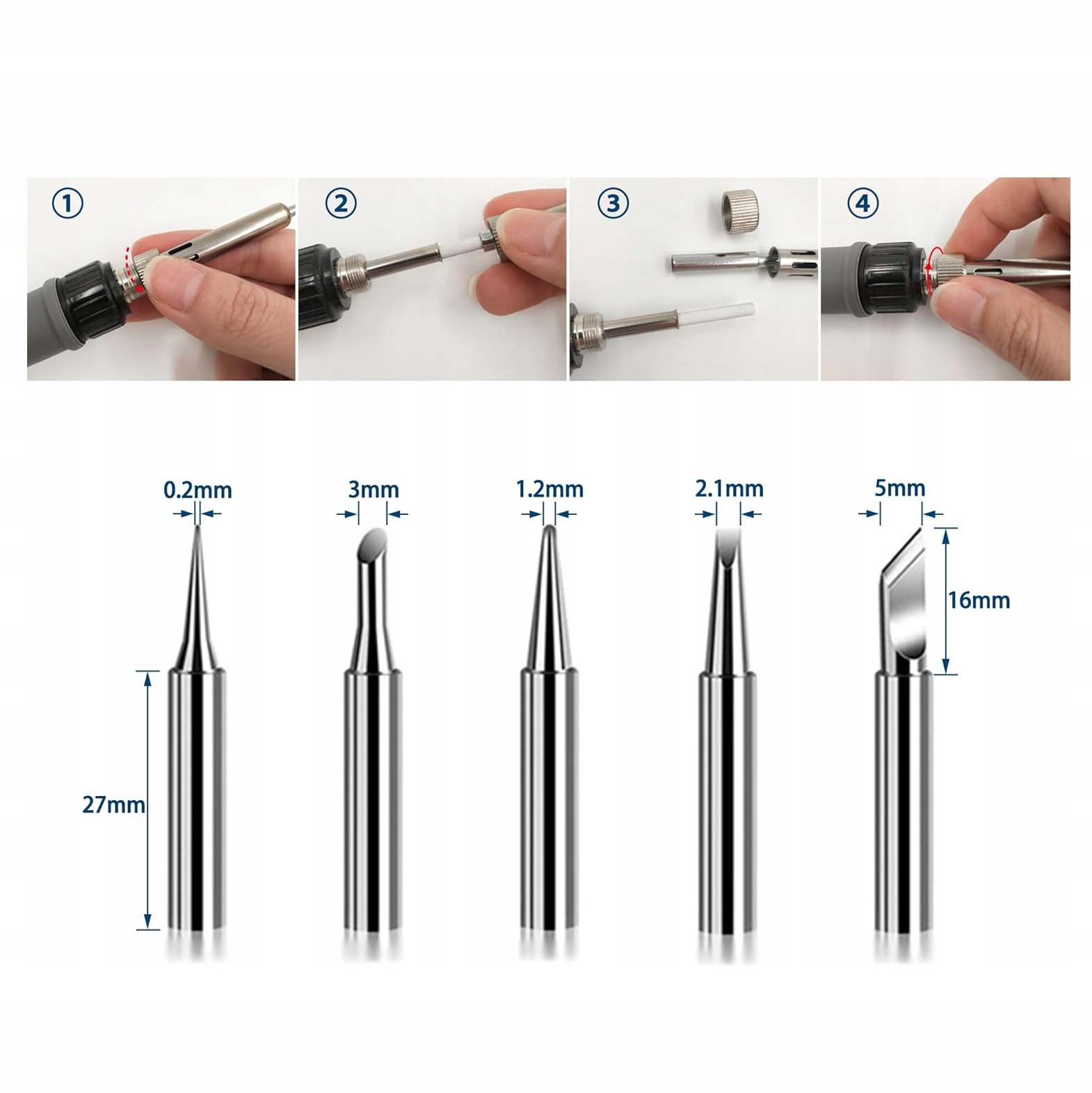 ①
②
③
④

0.2mm
3mm
1.2mm
2.1mm
5mm
16mm
27mm