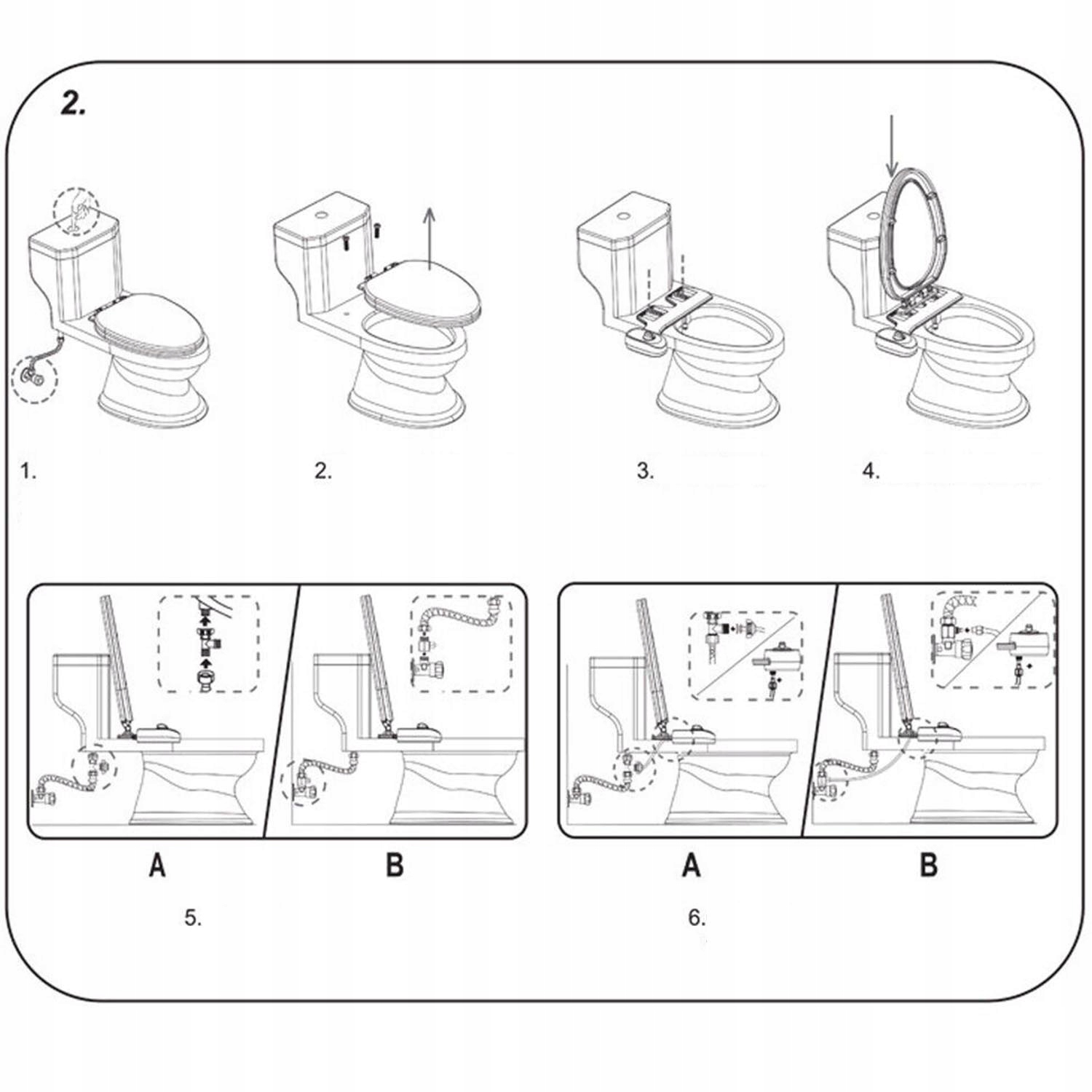 2.

1.

2.

3.

4.

A

B

5.

A

B

6.