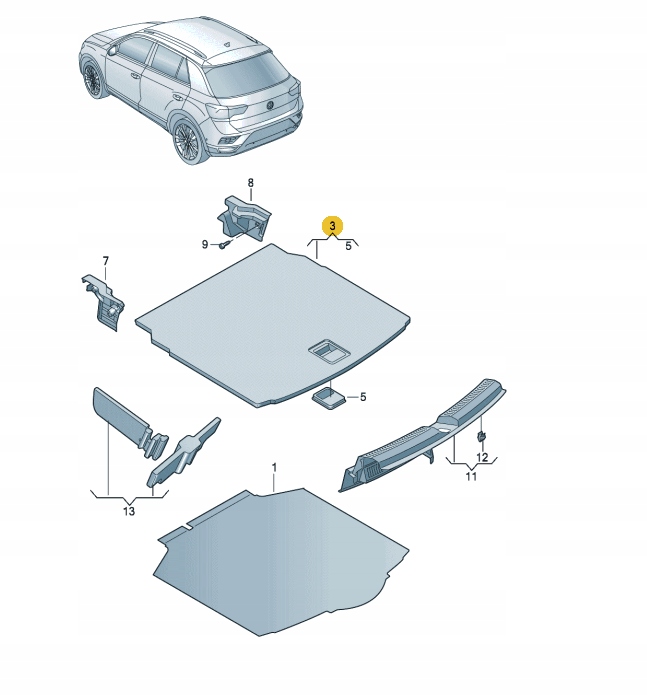 8
3
9
5
7
5
12
11
1
13