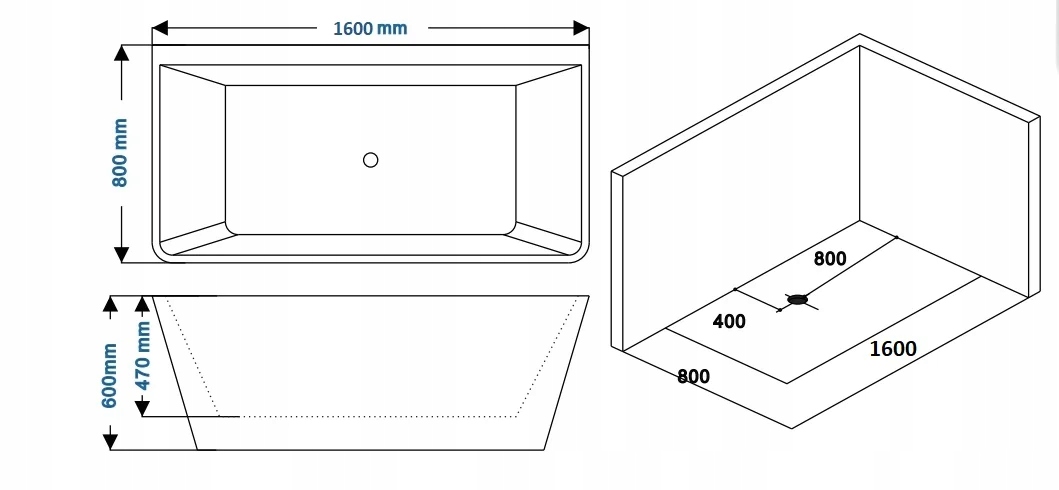 1600 mm
800 mm
600mm
470 mm
800
400
1600
800