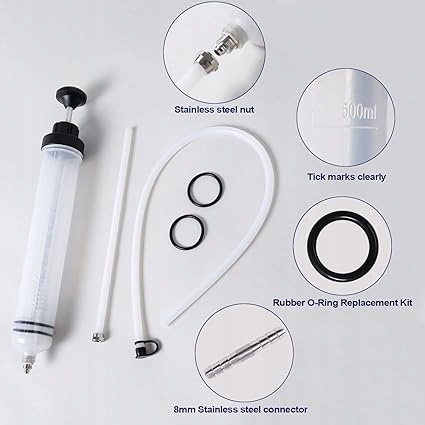 Stainless steel nut

500ml

Tick marks clearly

Rubber O-Ring Replacement Kit

8mm Stainless steel connector