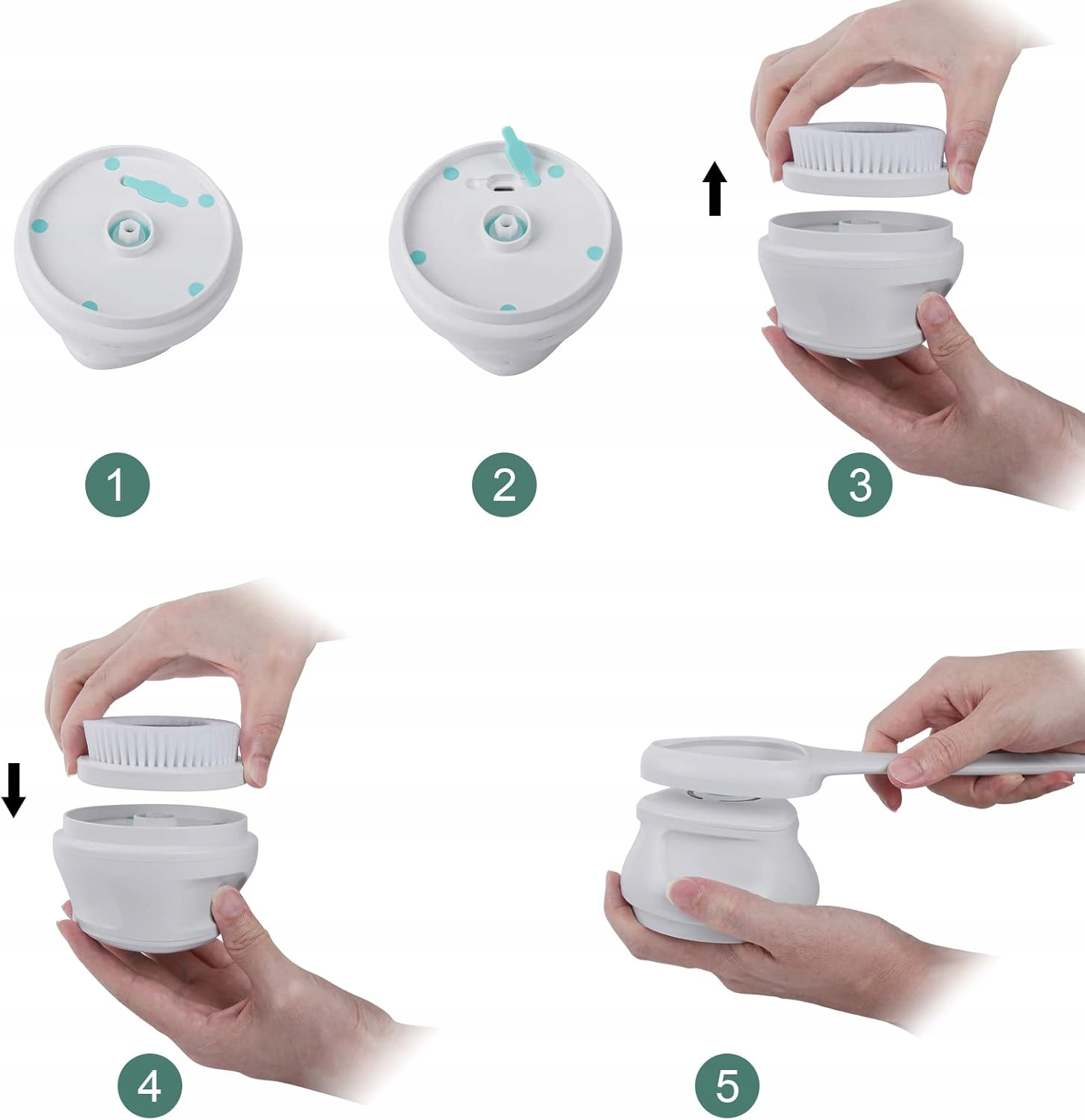 1

2

3

4

5