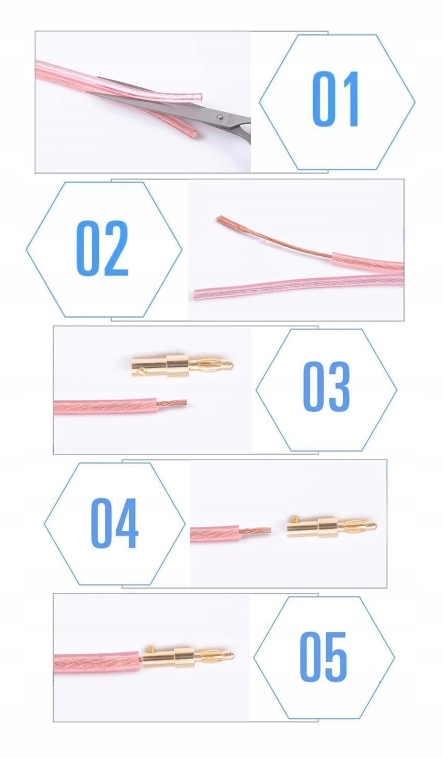 01

02

03

04

05