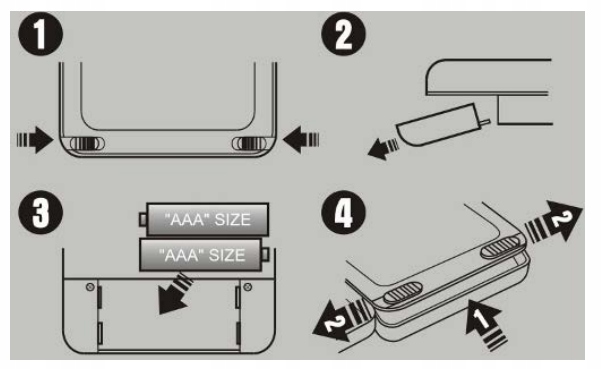 1

2

3

"AAA" SIZE

"AAA" SIZE

4

2

2

1