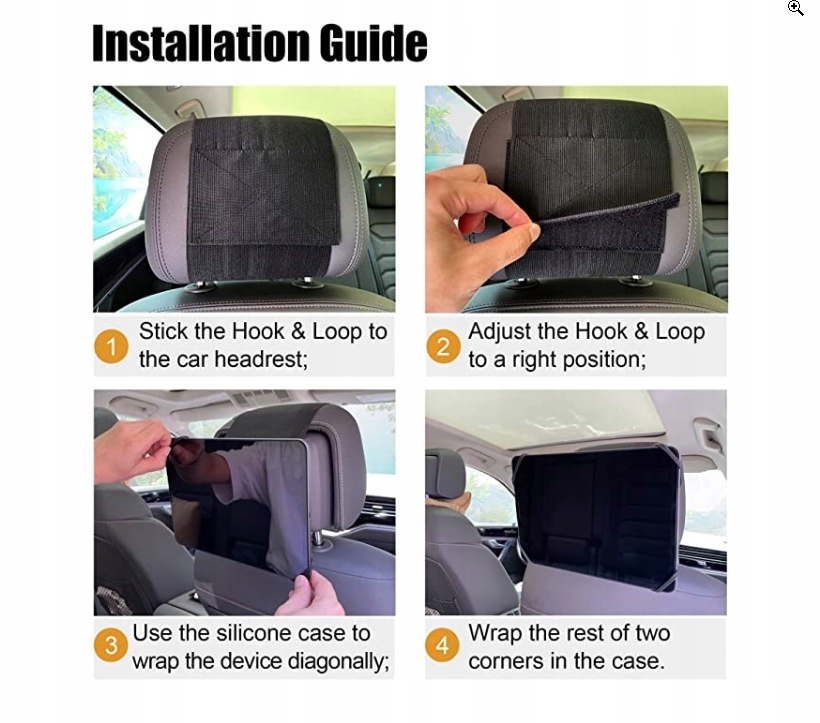 Installation Guide

1 Stick the Hook & Loop to the car headrest;

2 Adjust the Hook & Loop to a right position;

3 Use the silicone case to wrap the device diagonally;

4 Wrap the rest of two corners in the case.