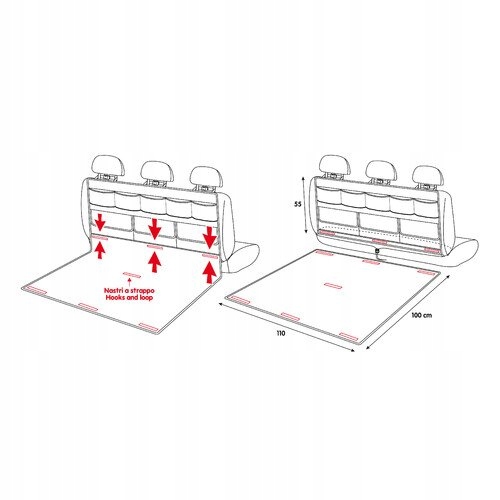 Nastri a strappo
Hooks and loop

55

110

100 cm