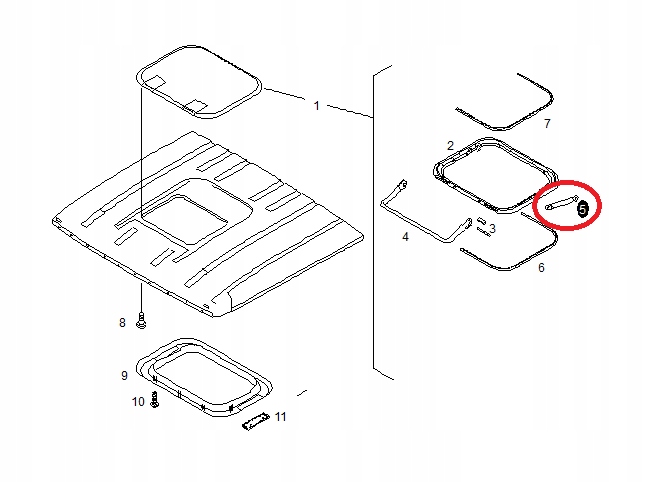 1
7
2
5
4
3
6
8
9
10
11