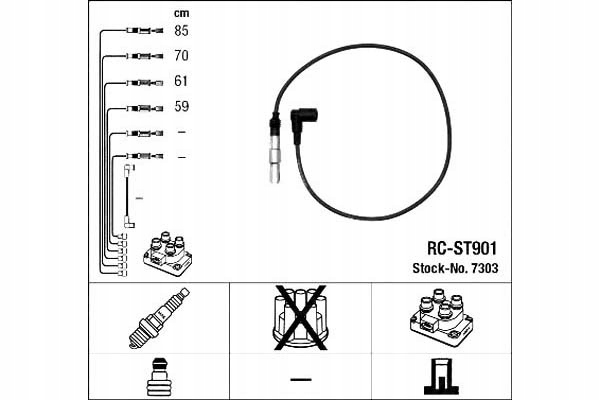 cm
85
70
61
59
–
–
–
RC-ST901
Stock-No. 7303
–