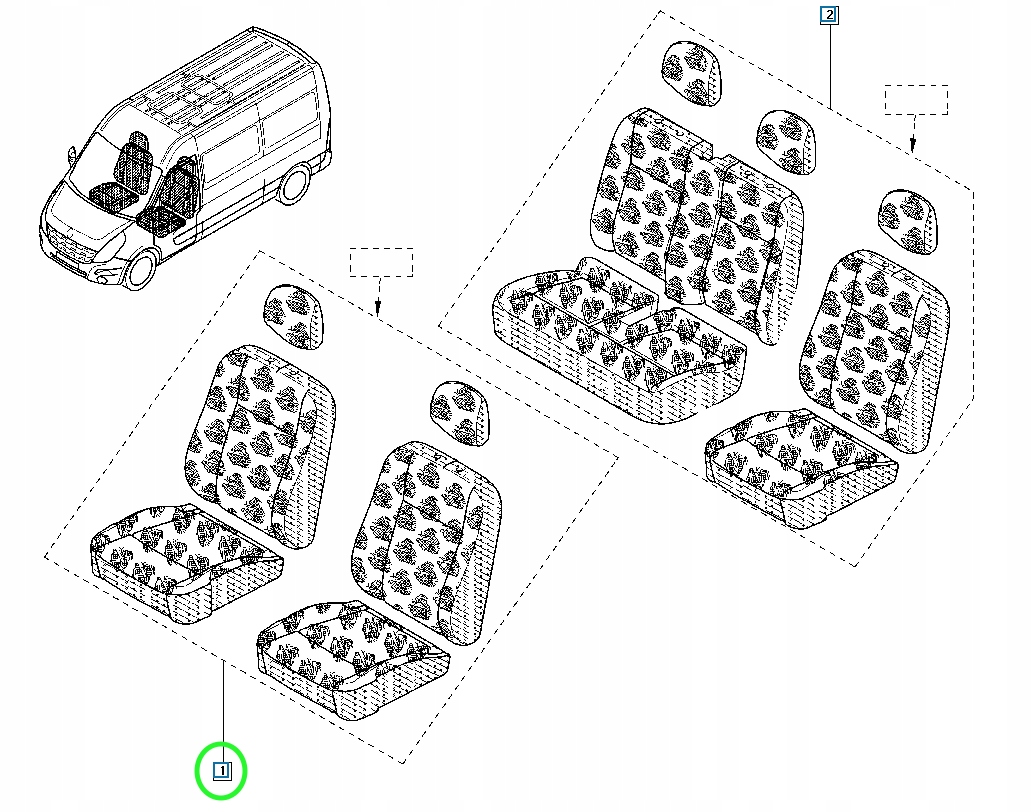 2

1