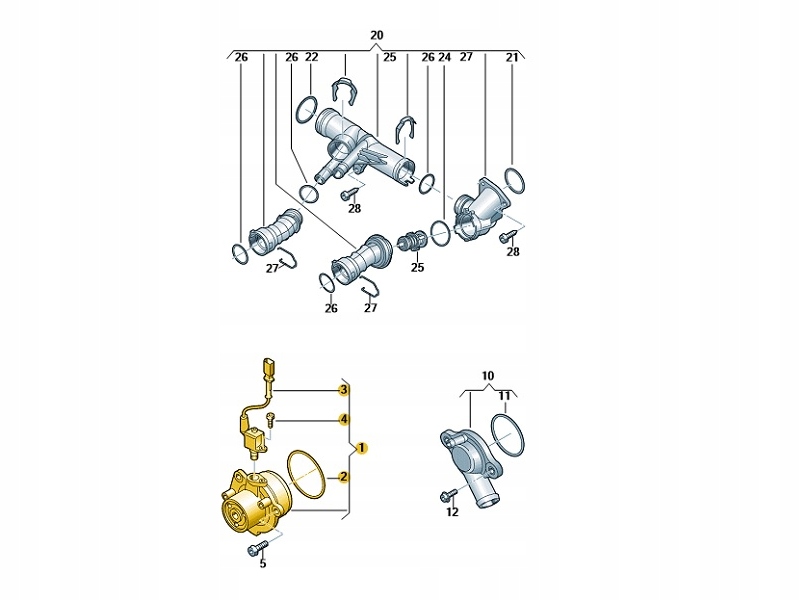 20
26
26
22
25
26
24
27
21
28
28
27
25
26
27
3
4
1
2
5
10
11
12