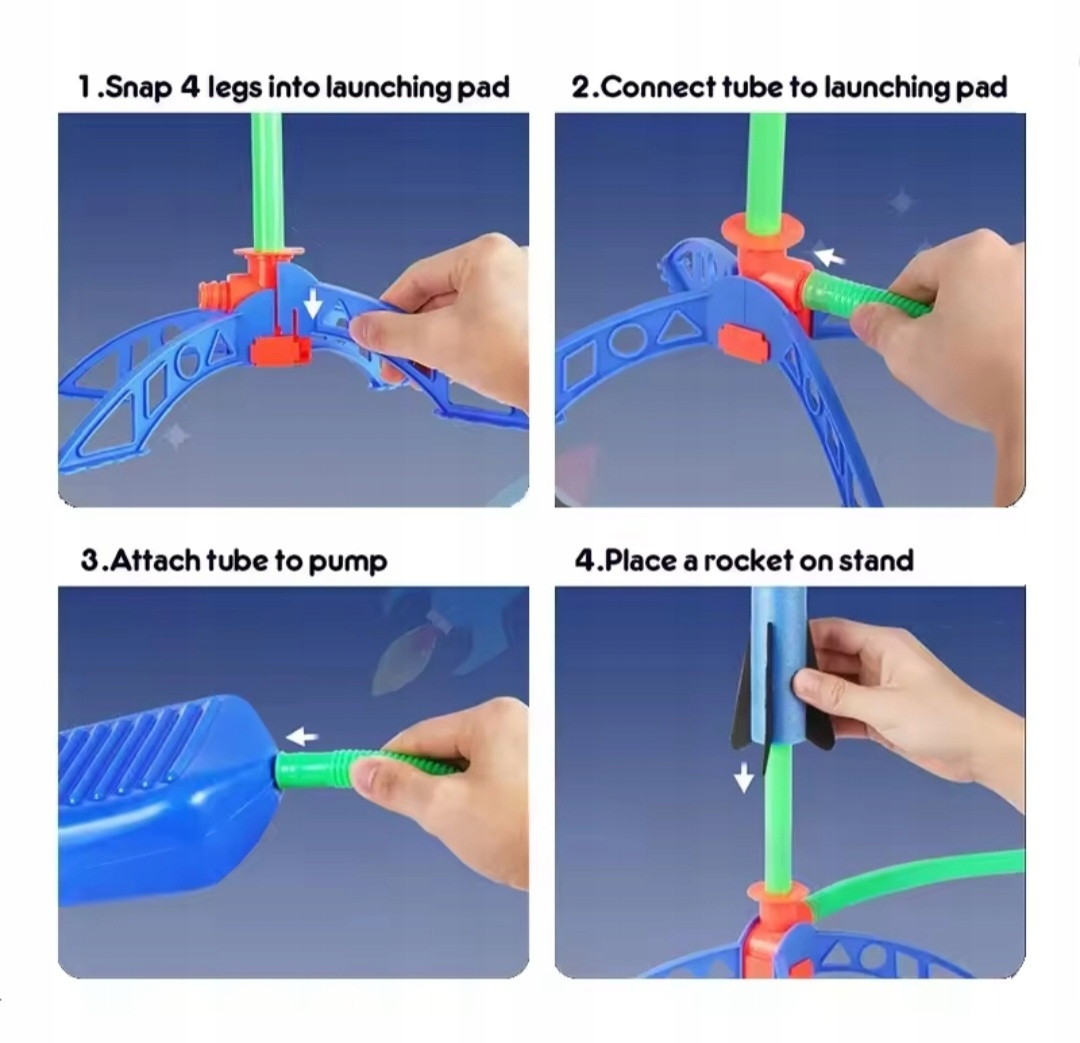 1.Snap 4 legs into launching pad

2.Connect tube to launching pad

3.Attach tube to pump

4.Place a rocket on stand