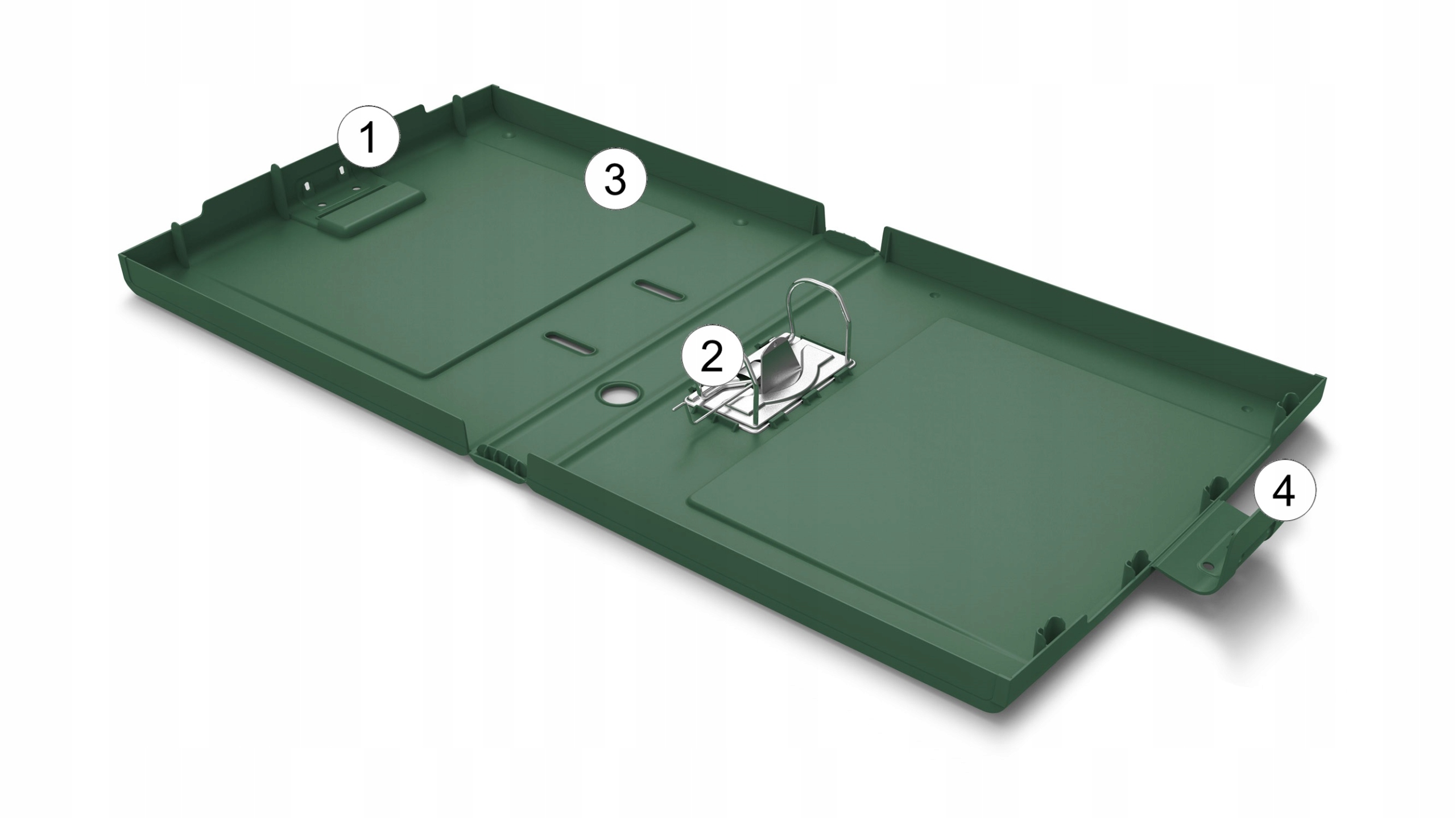 1
3
2
4