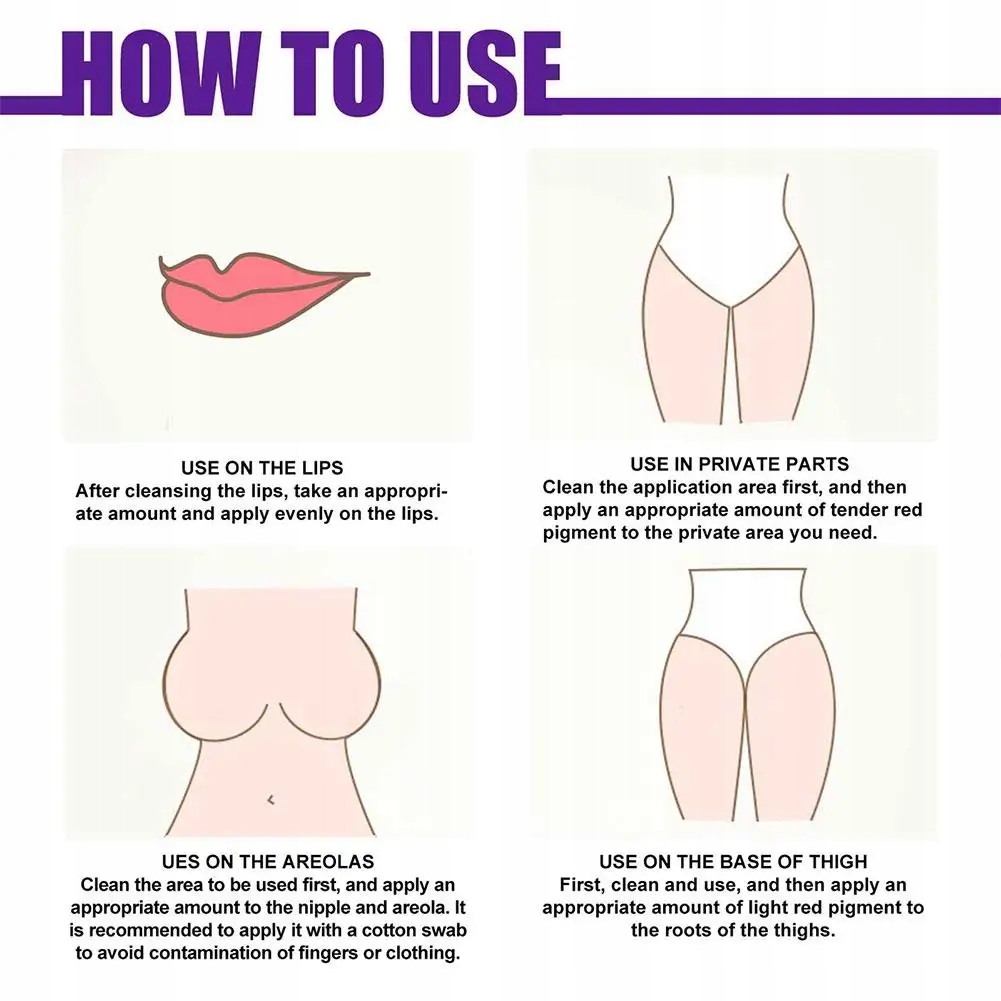 HOW TO USE

USE ON THE LIPS
After cleansing the lips, take an appropriate amount and apply evenly on the lips.

USE IN PRIVATE PARTS
Clean the application area first, and then apply an appropriate amount of tender red pigment to the private area you need.

UES ON THE AREOLAS
Clean the area to be used first, and apply an appropriate amount to the nipple and areola. It is recommended to apply it with a cotton swab to avoid contamination of fingers or clothing.

USE ON THE BASE OF THIGH
First, clean and use, and then apply an appropriate amount of light red pigment to the roots of the thighs.