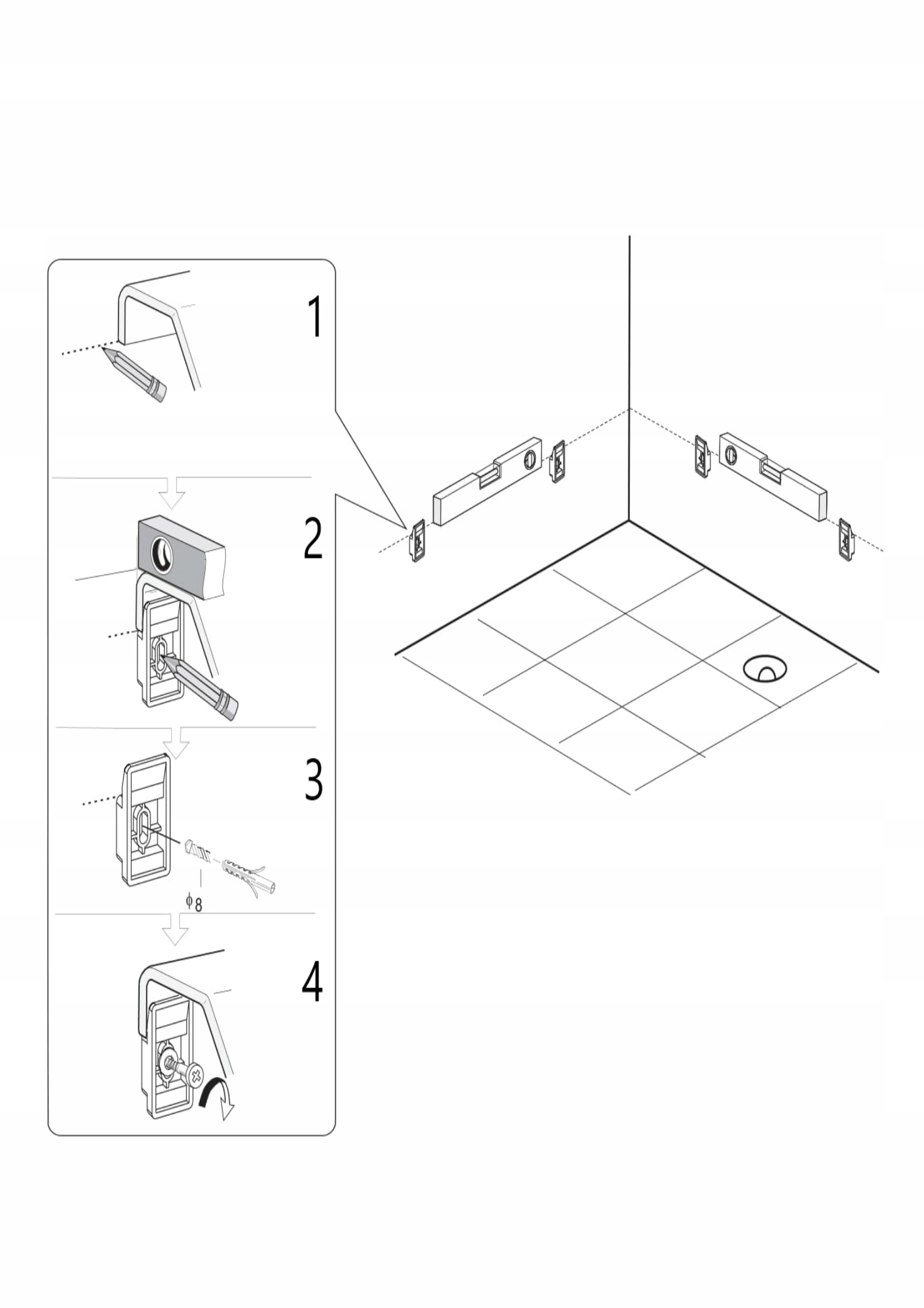 1

2

3

$\phi 8$

4