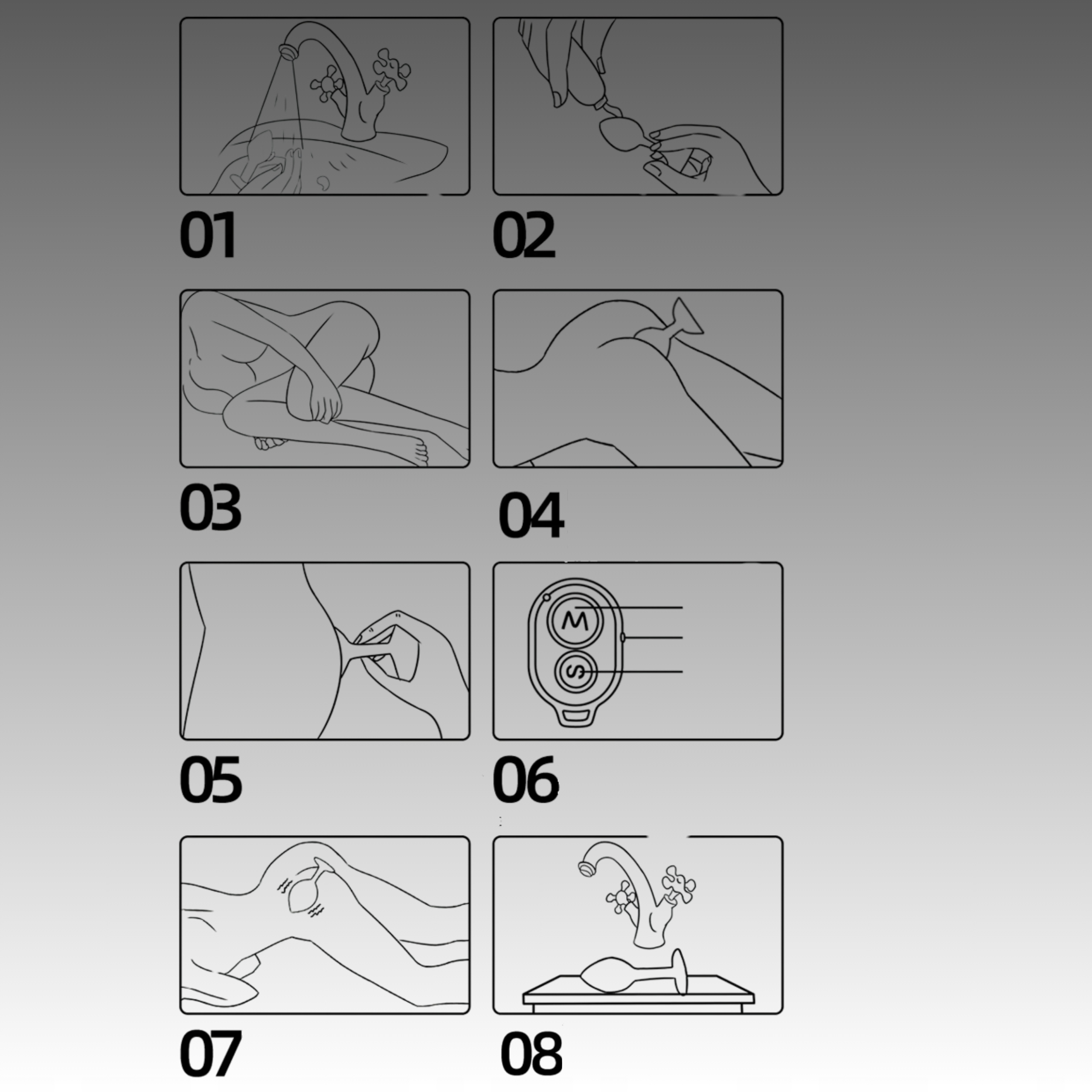 01

02

03

04

05

M

S

06

07

08