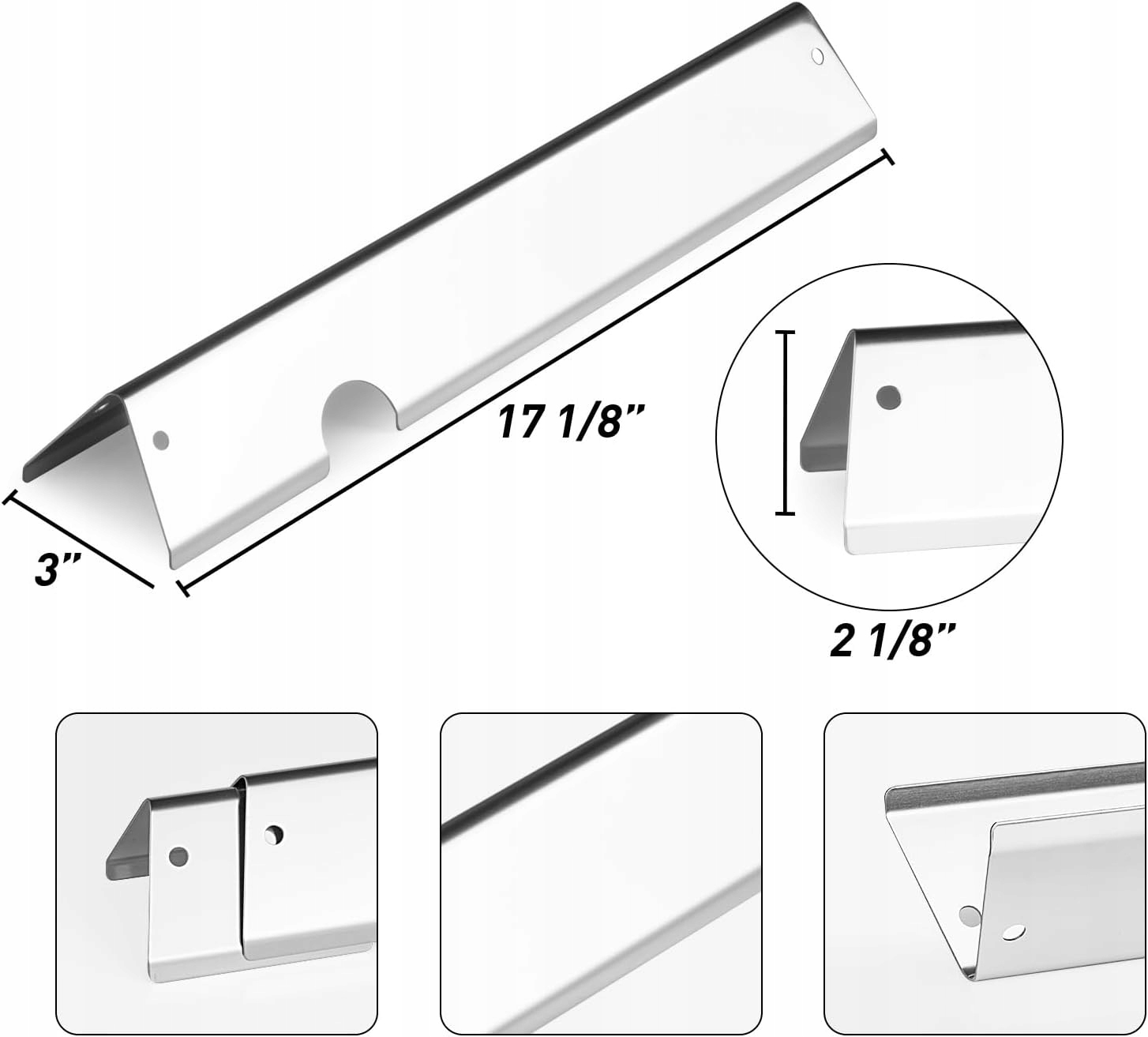 17 1/8"

3"

2 1/8"