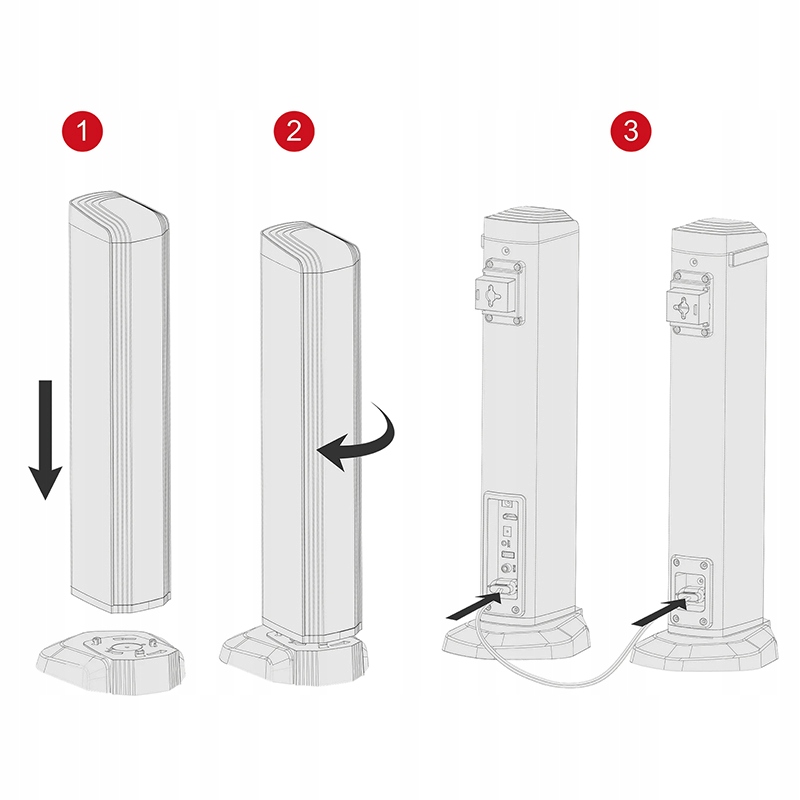 1

2

3