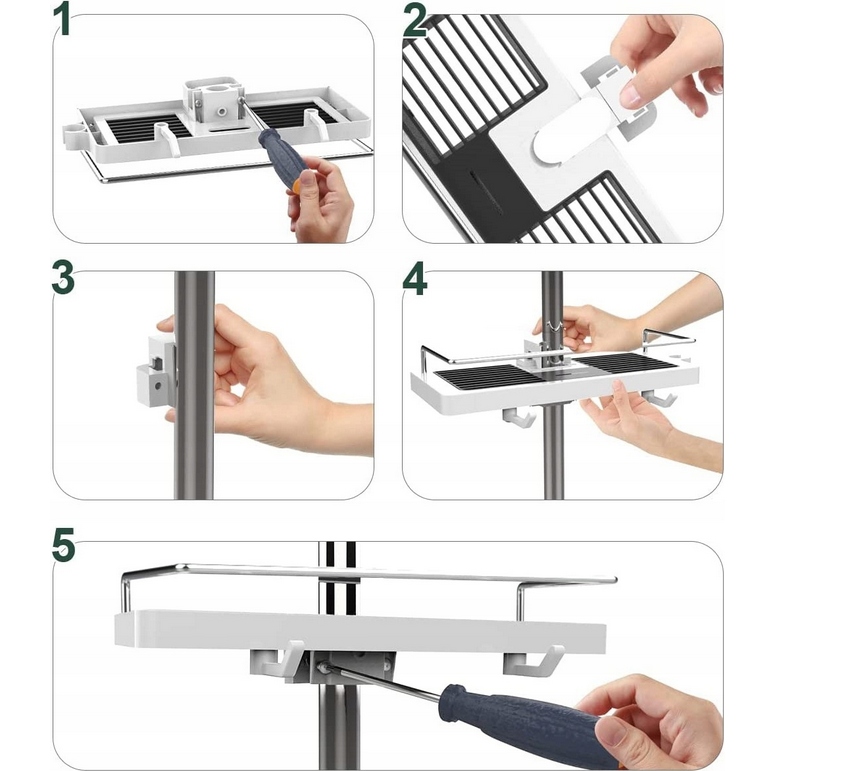 1

2

3

4

5