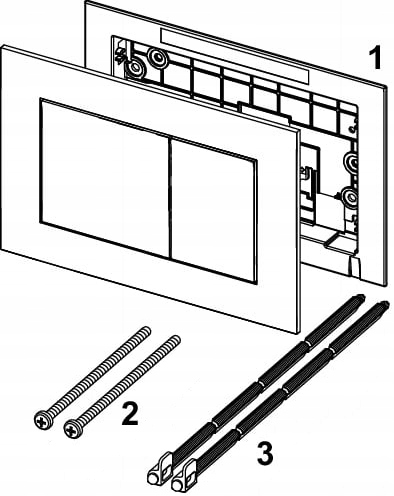 1

2

3