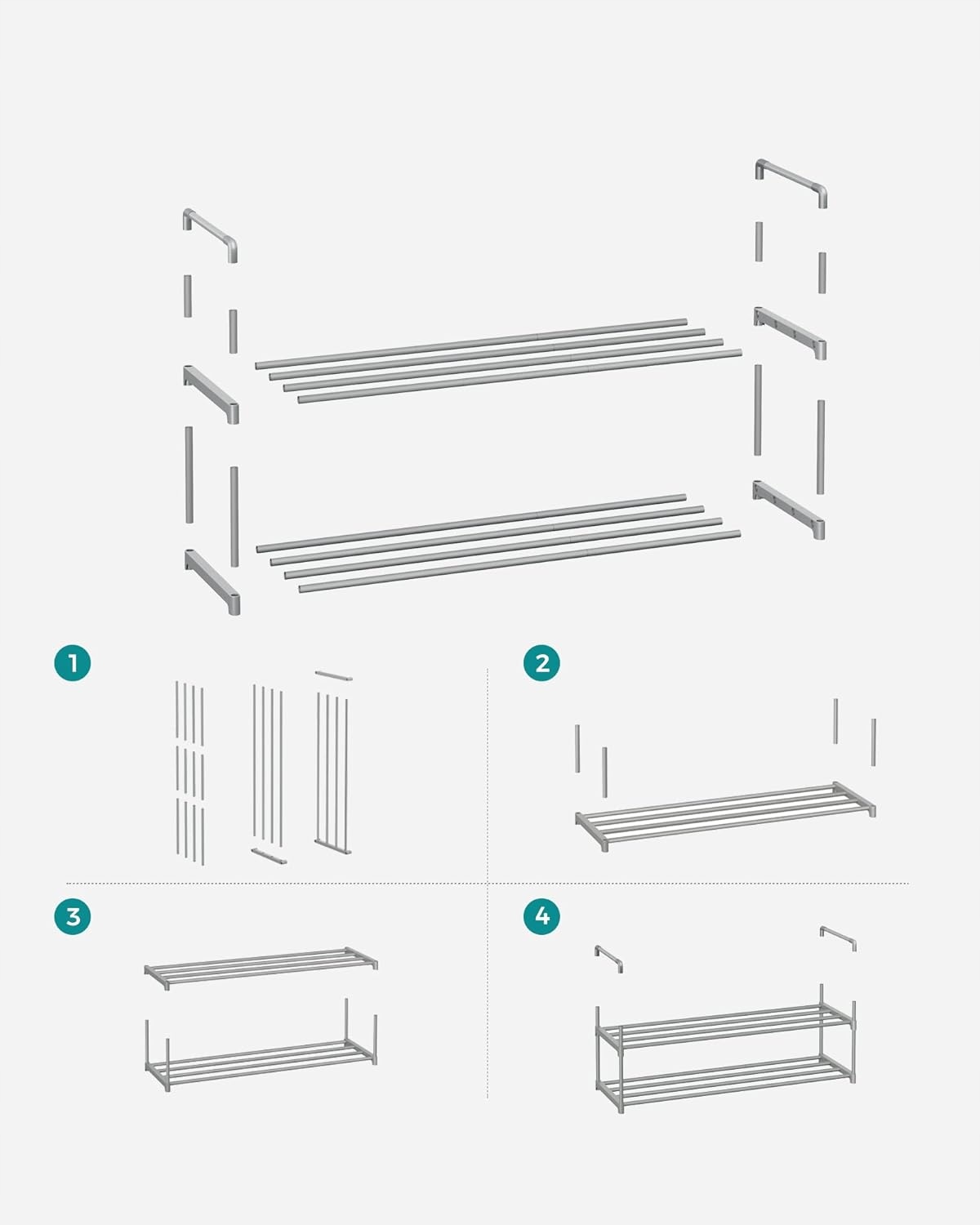 1

2

3

4