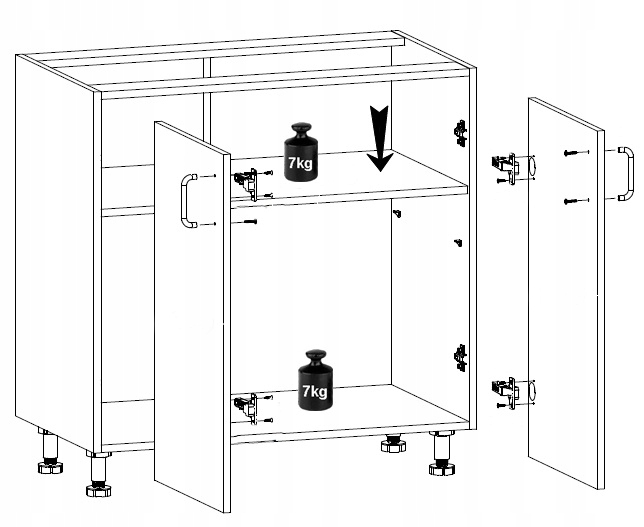 7kg

7kg