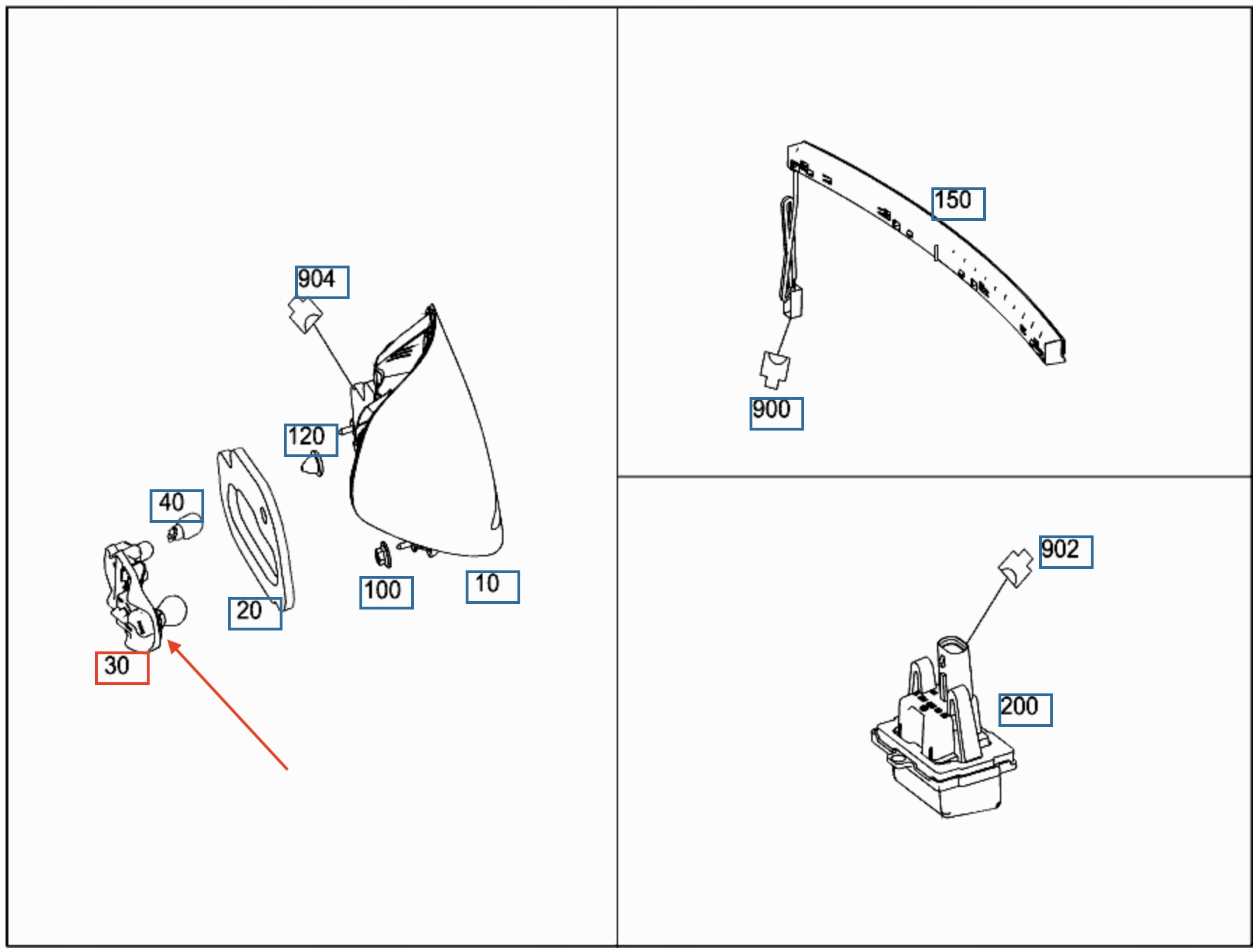 904
120
40
20
100
10
30
150
900
902
200