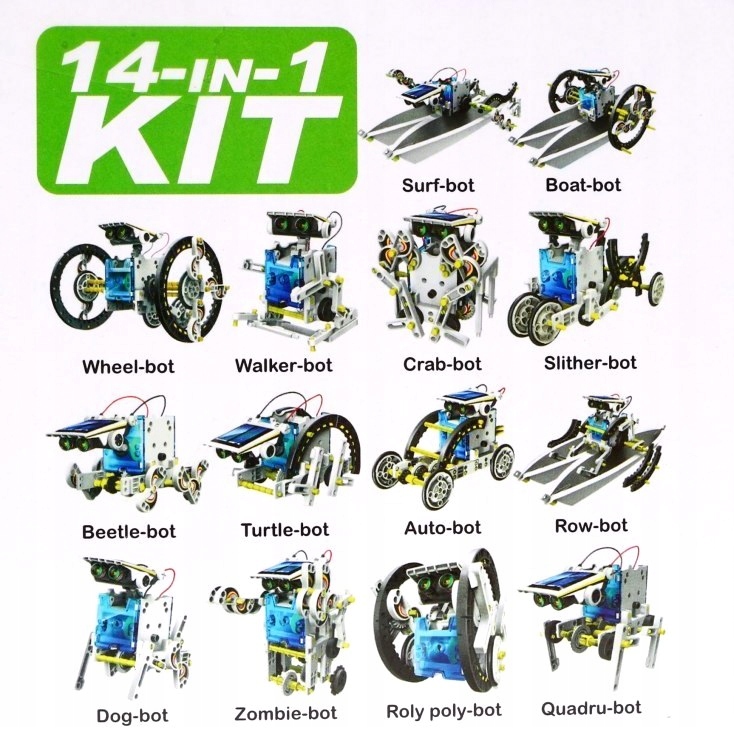 14-IN-1
KIT

Surf-bot
Boat-bot

Wheel-bot
Walker-bot
Crab-bot
Slither-bot

Beetle-bot
Turtle-bot
Auto-bot
Row-bot

Dog-bot
Zombie-bot
Roly poly-bot
Quadru-bot