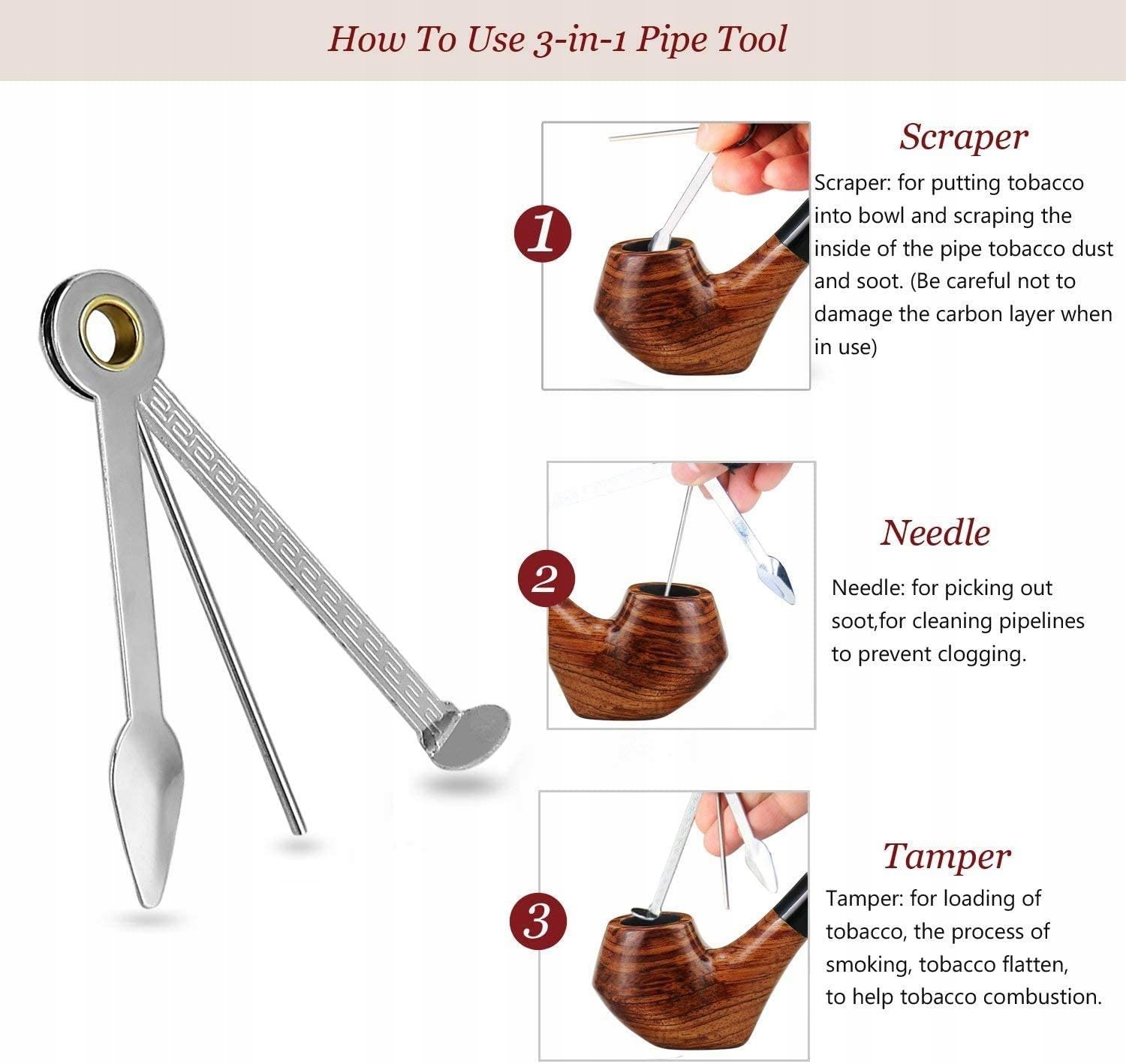 How To Use 3-in-1 Pipe Tool

1

Scraper

Scraper: for putting tobacco into bowl and scraping the inside of the pipe tobacco dust and soot. (Be careful not to damage the carbon layer when in use)

2

Needle

Needle: for picking out soot,for cleaning pipelines to prevent clogging.

3

Tamper

Tamper: for loading of tobacco, the process of smoking, tobacco flatten, to help tobacco combustion.