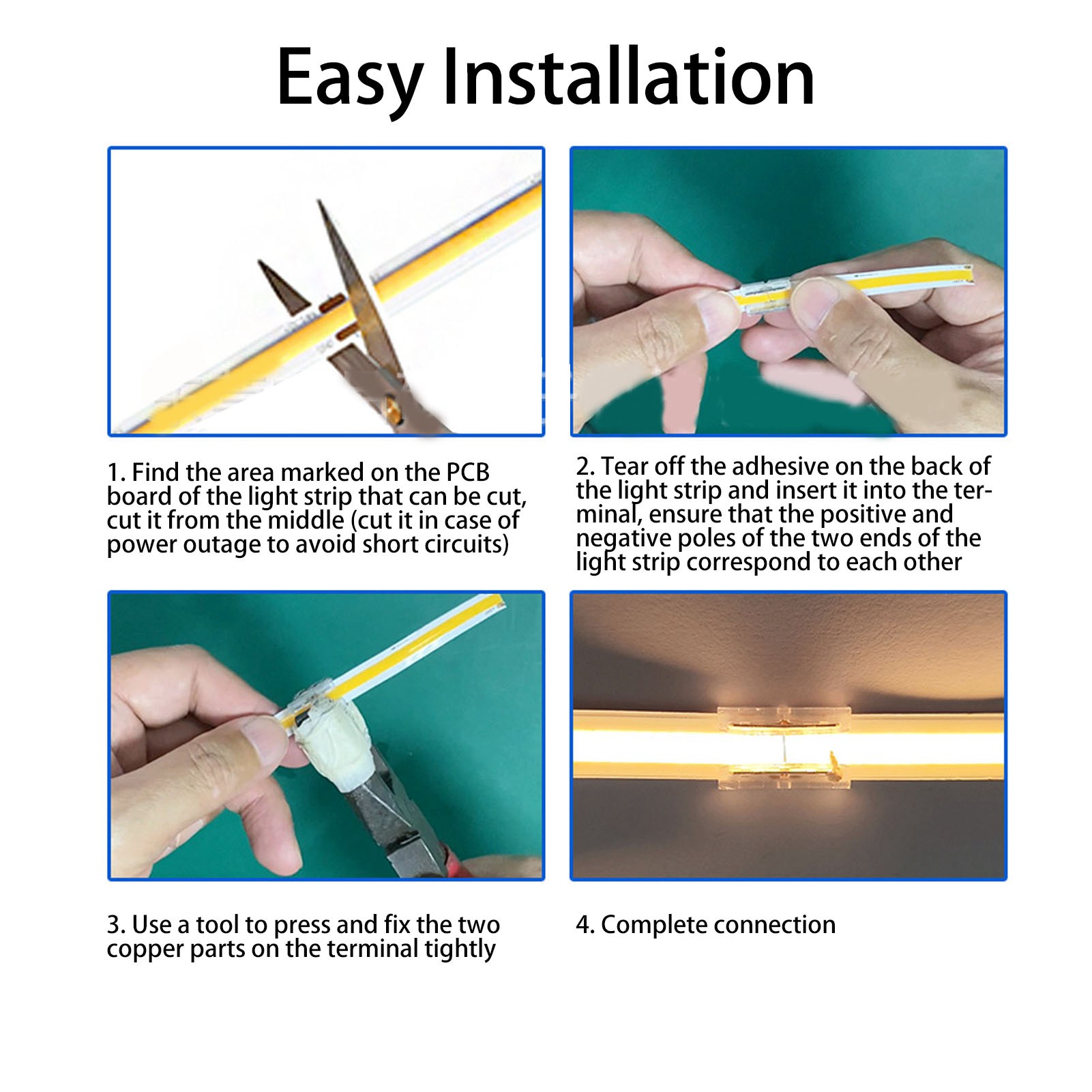 Easy Installation

1. Find the area marked on the PCB board of the light strip that can be cut, cut it from the middle (cut it in case of power outage to avoid short circuits)

2. Tear off the adhesive on the back of the light strip and insert it into the terminal, ensure that the positive and negative poles of the two ends of the light strip correspond to each other

3. Use a tool to press and fix the two copper parts on the terminal tightly

4. Complete connection