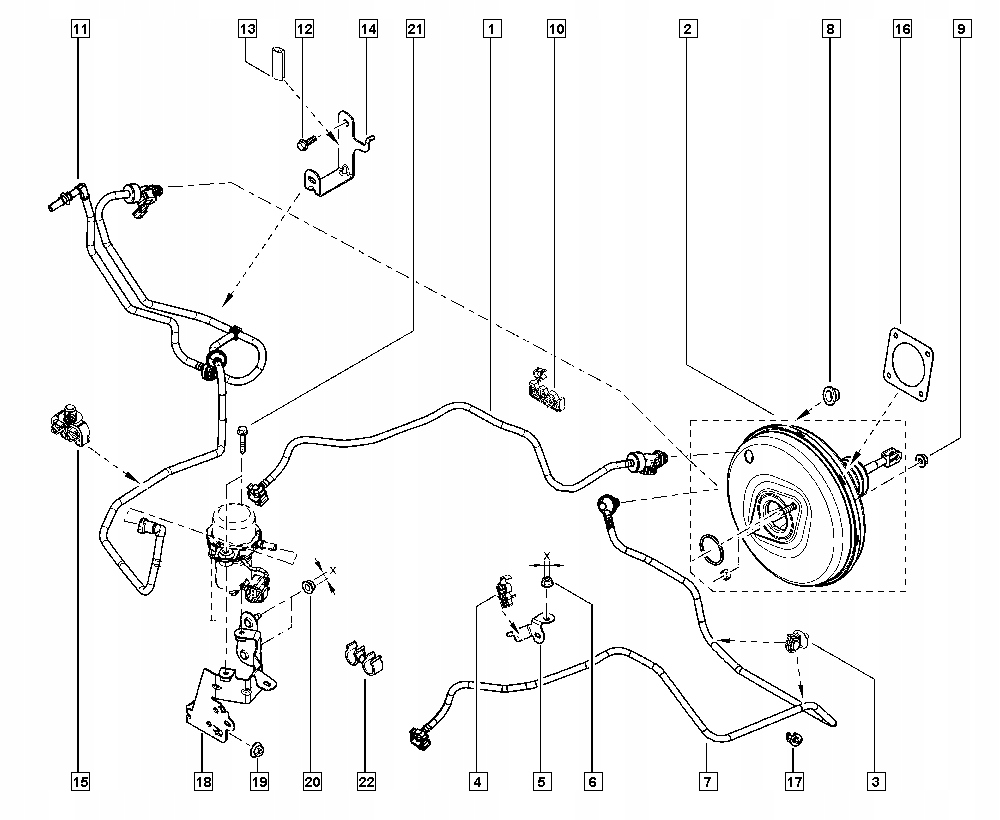 11
13
12
14
21
1
10
2
8
16
9
X
X
15
18
19
20
22
4
5
6
7
17
3