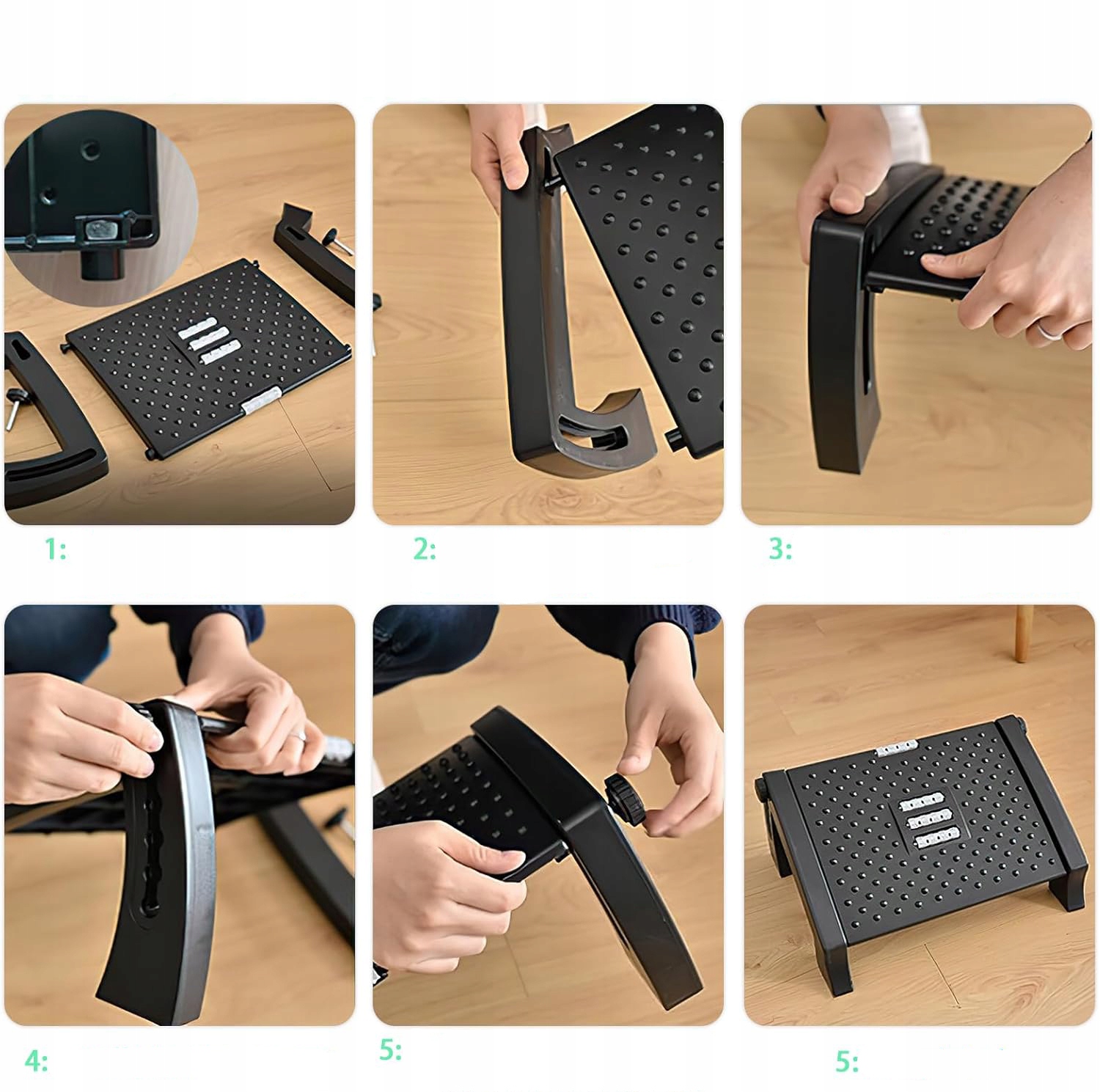 1:

2:

3:

4:

5:

5: