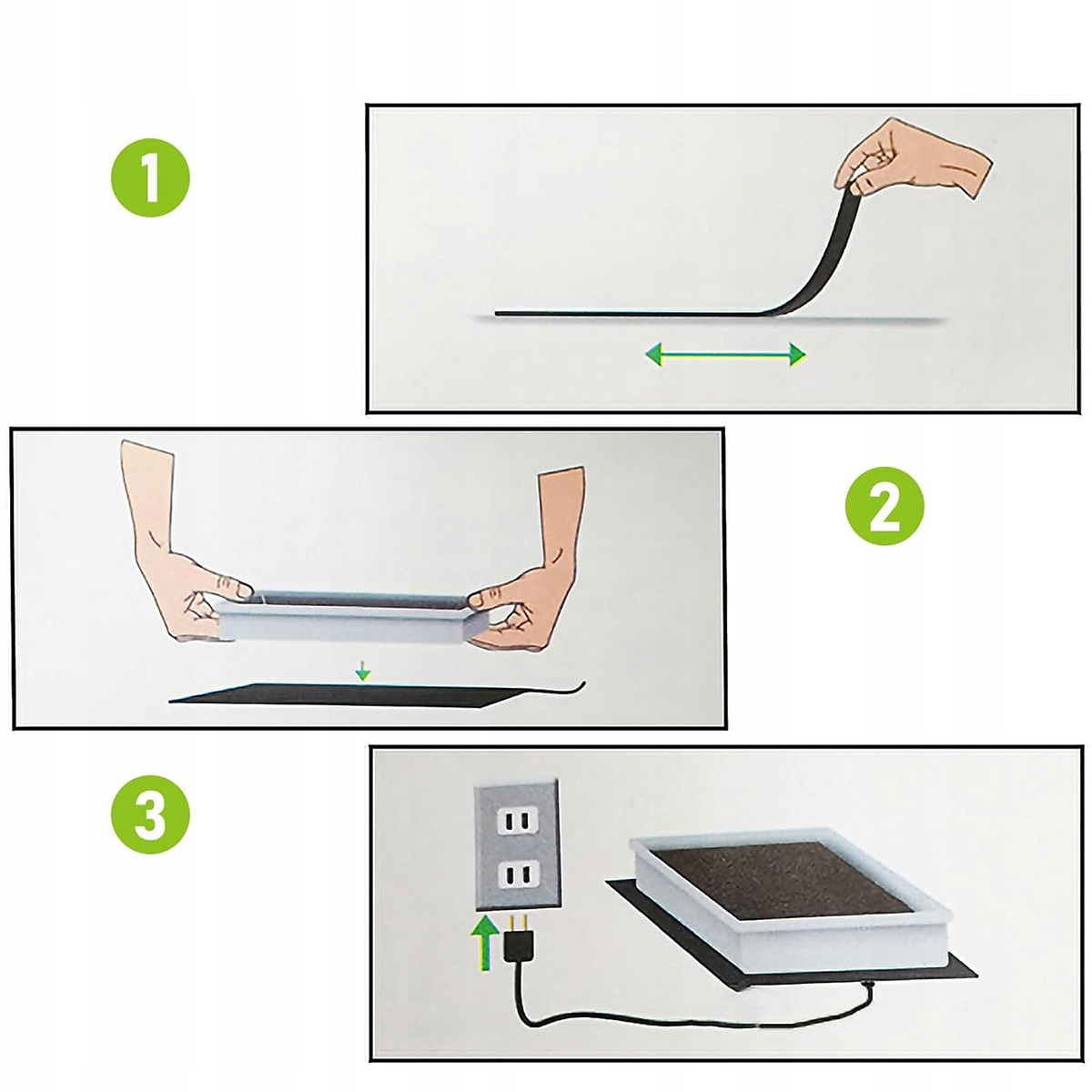 1

2

3