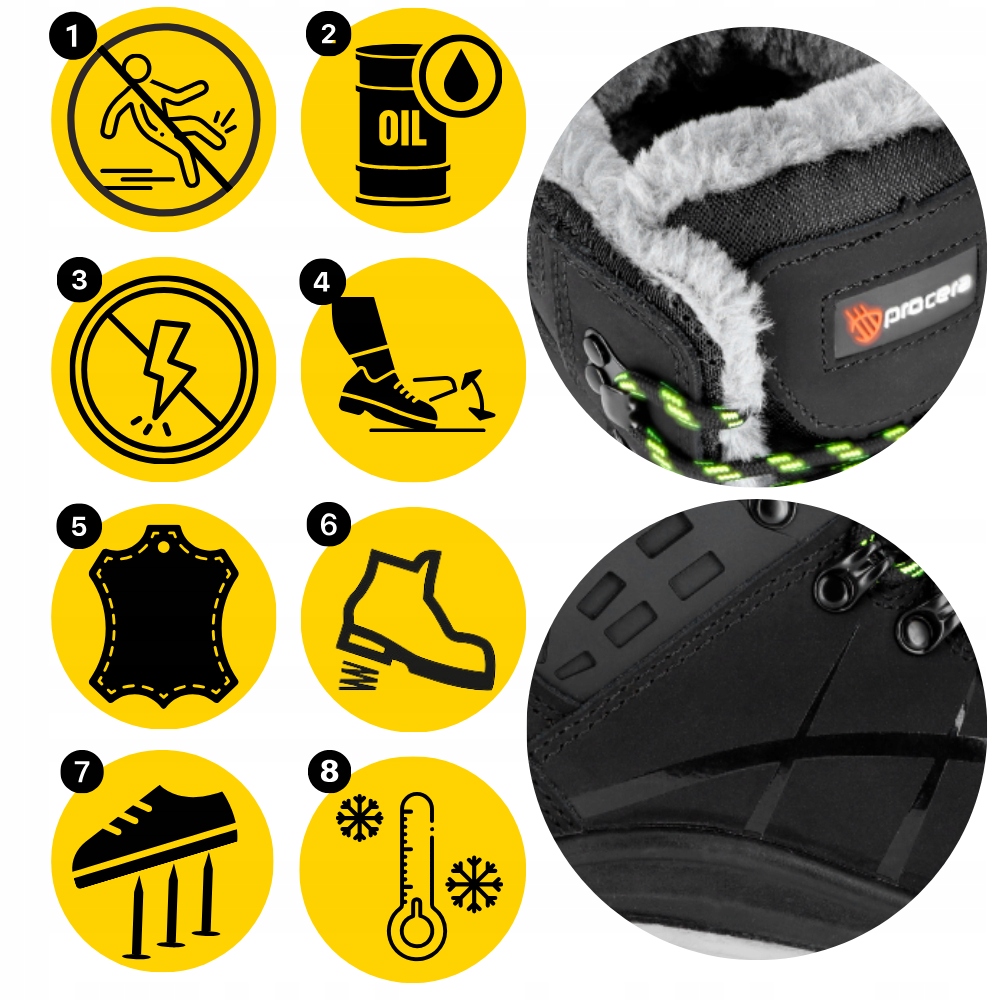 1
2
OIL
3
4
5
6
7
8
procera