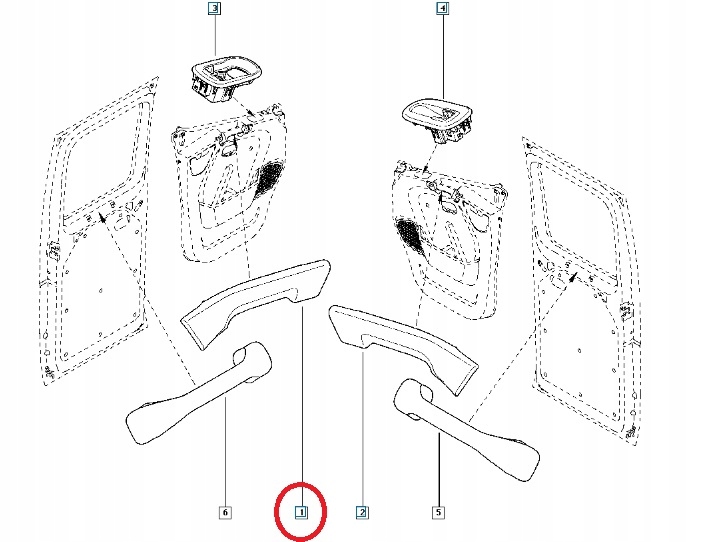 3
4
6
1
2
5