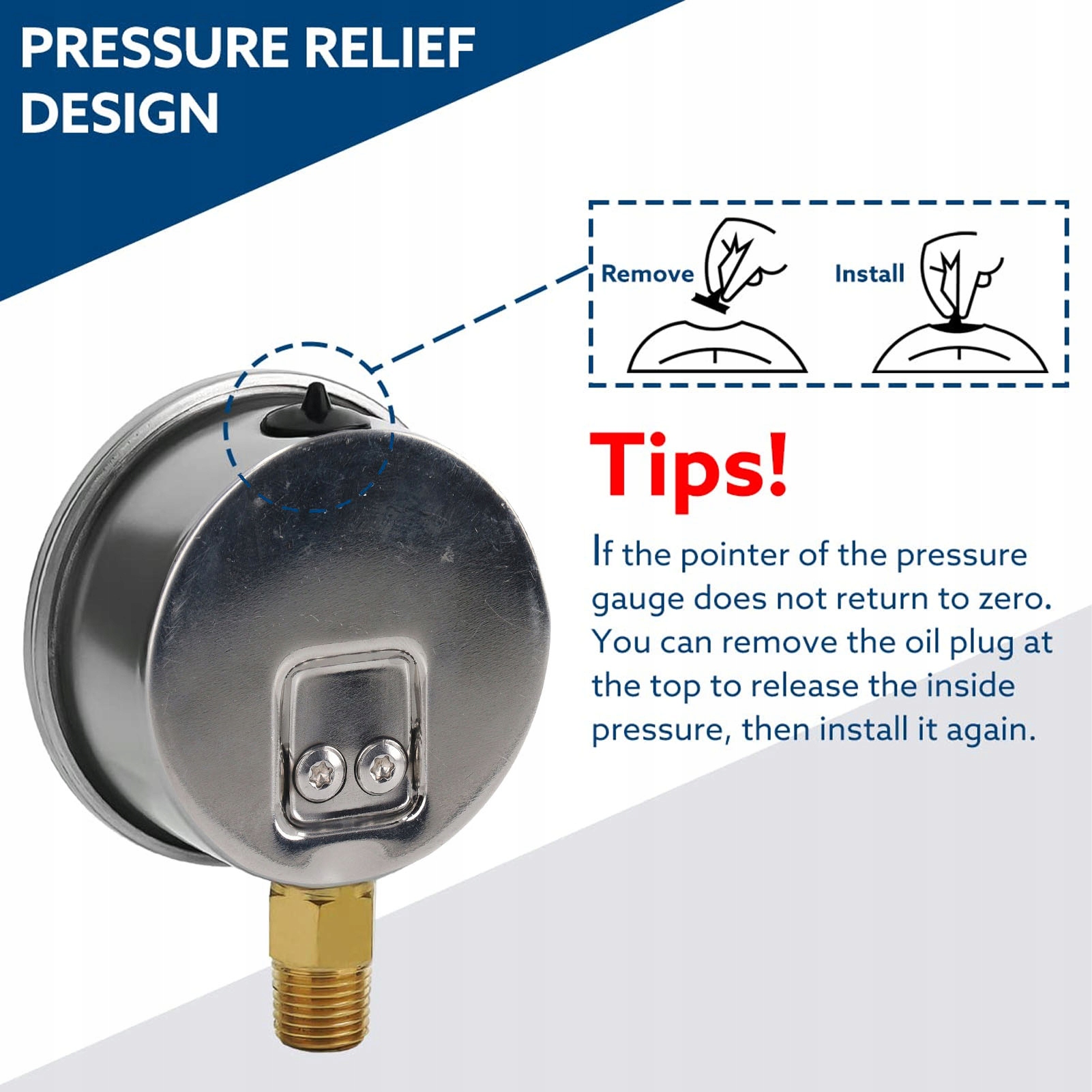 PRESSURE RELIEF DESIGN

Remove

Install

Tips!

If the pointer of the pressure gauge does not return to zero. You can remove the oil plug at the top to release the inside pressure, then install it again.