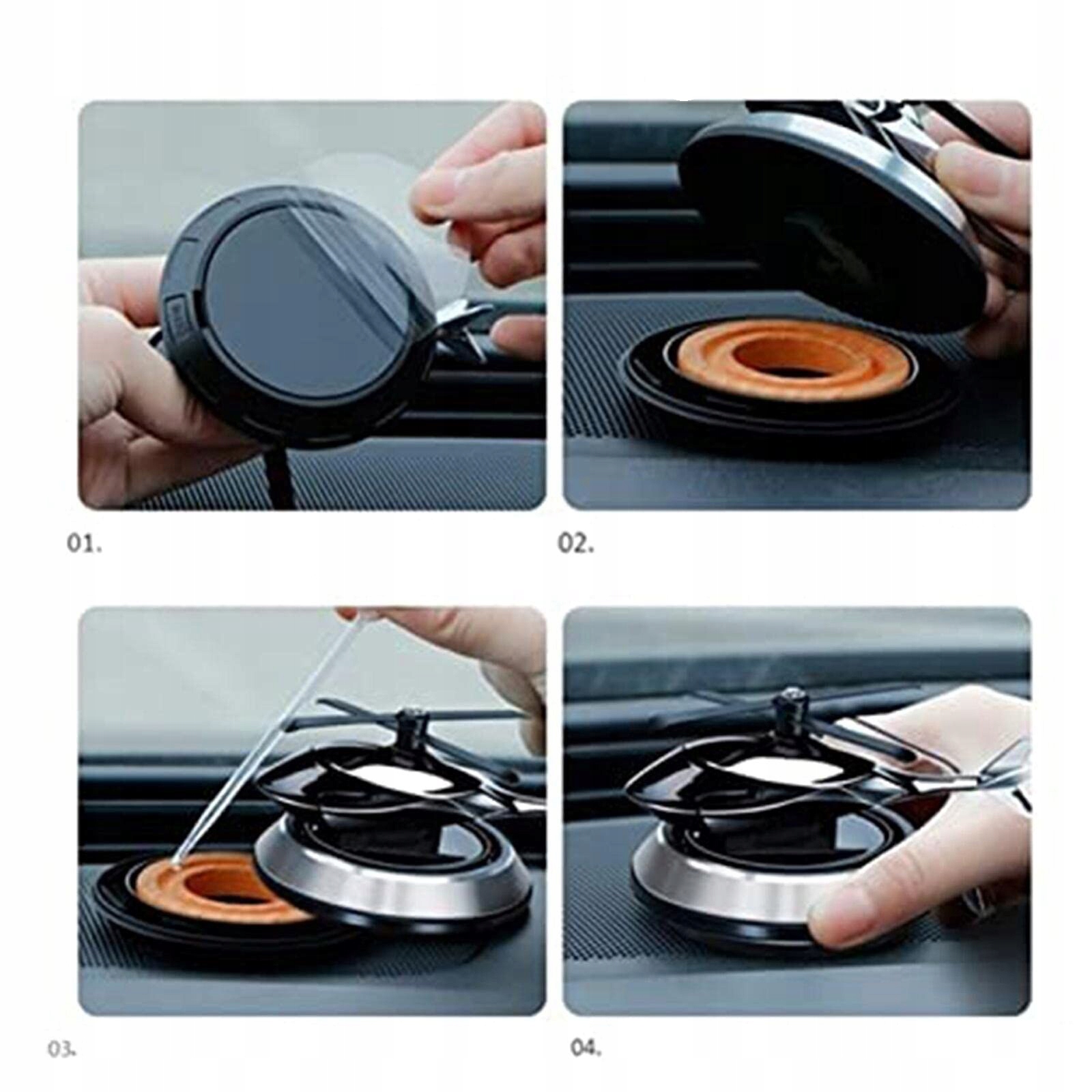 01.

02.

03.

04.