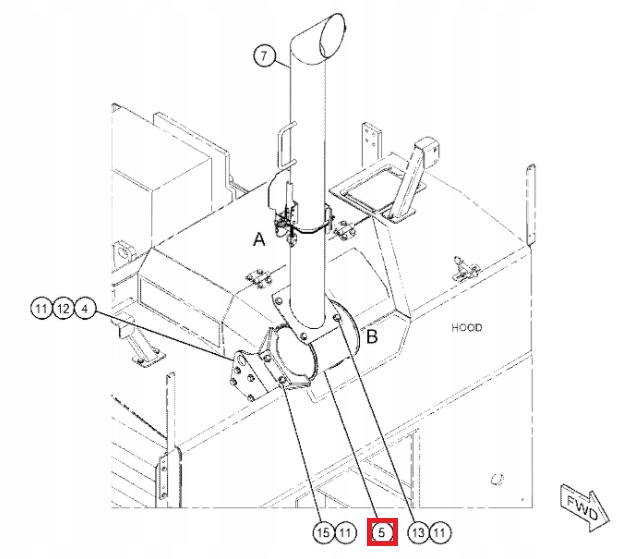 7
A
11 12 4
B
HOOD
FWD
15 11
5
13 11