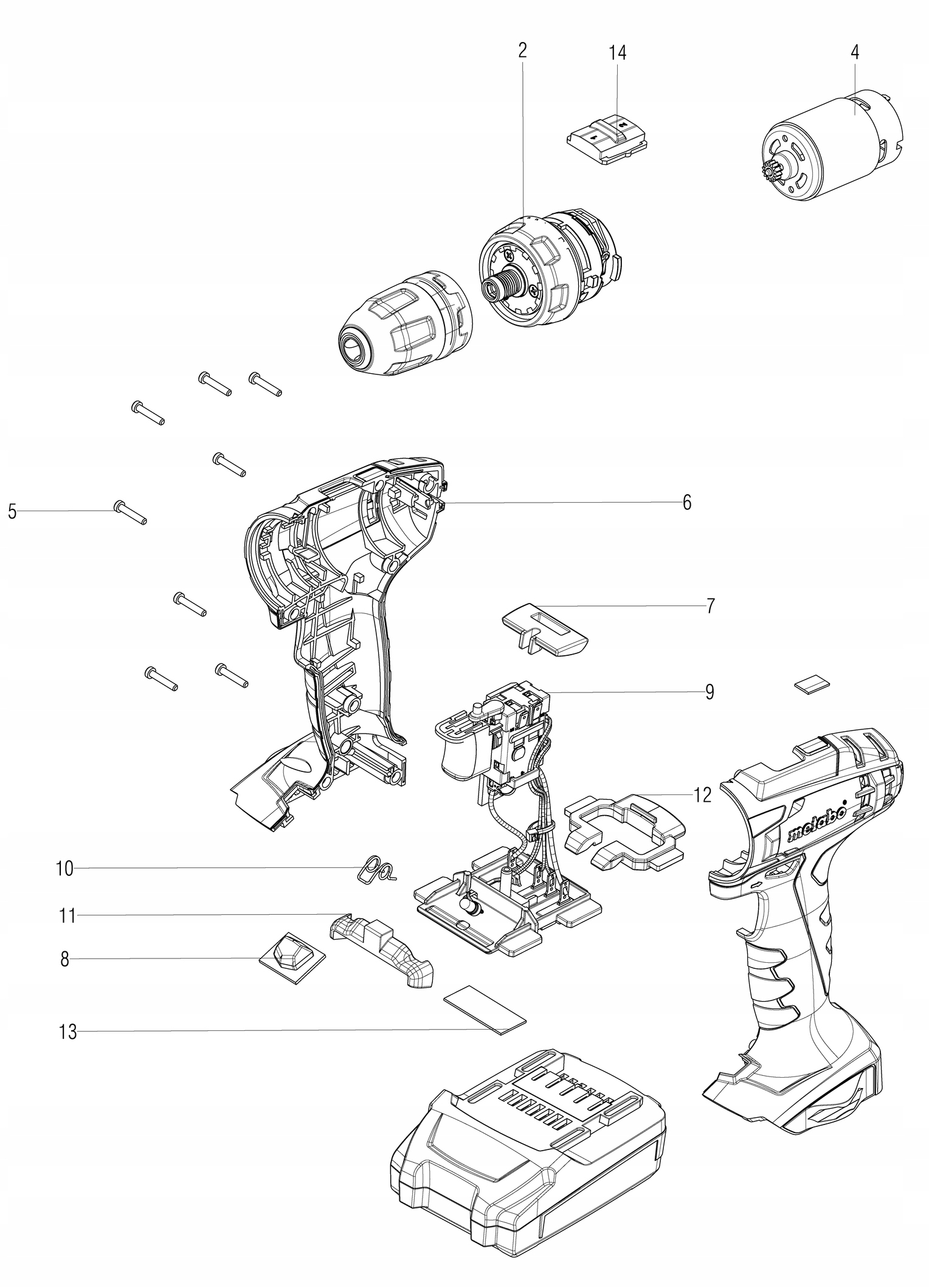 2
14
4
5
6
7
9
12
metabo
10
11
8
13