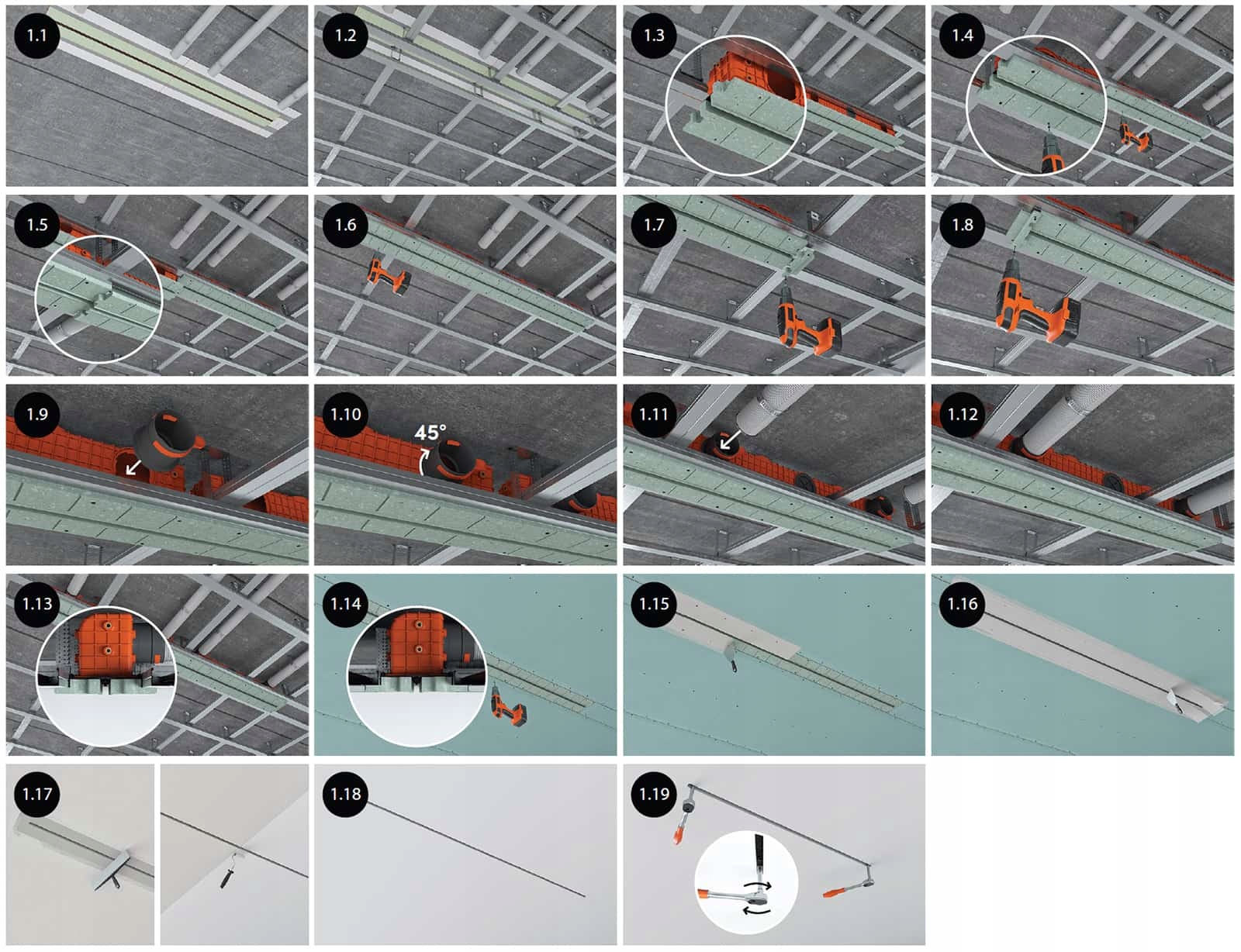 1.1

1.2

1.3

1.4

1.5

1.6

1.7

1.8

1.9

1.10

45°

1.11

1.12

1.13

1.14

1.15

1.16

1.17

1.18

1.19