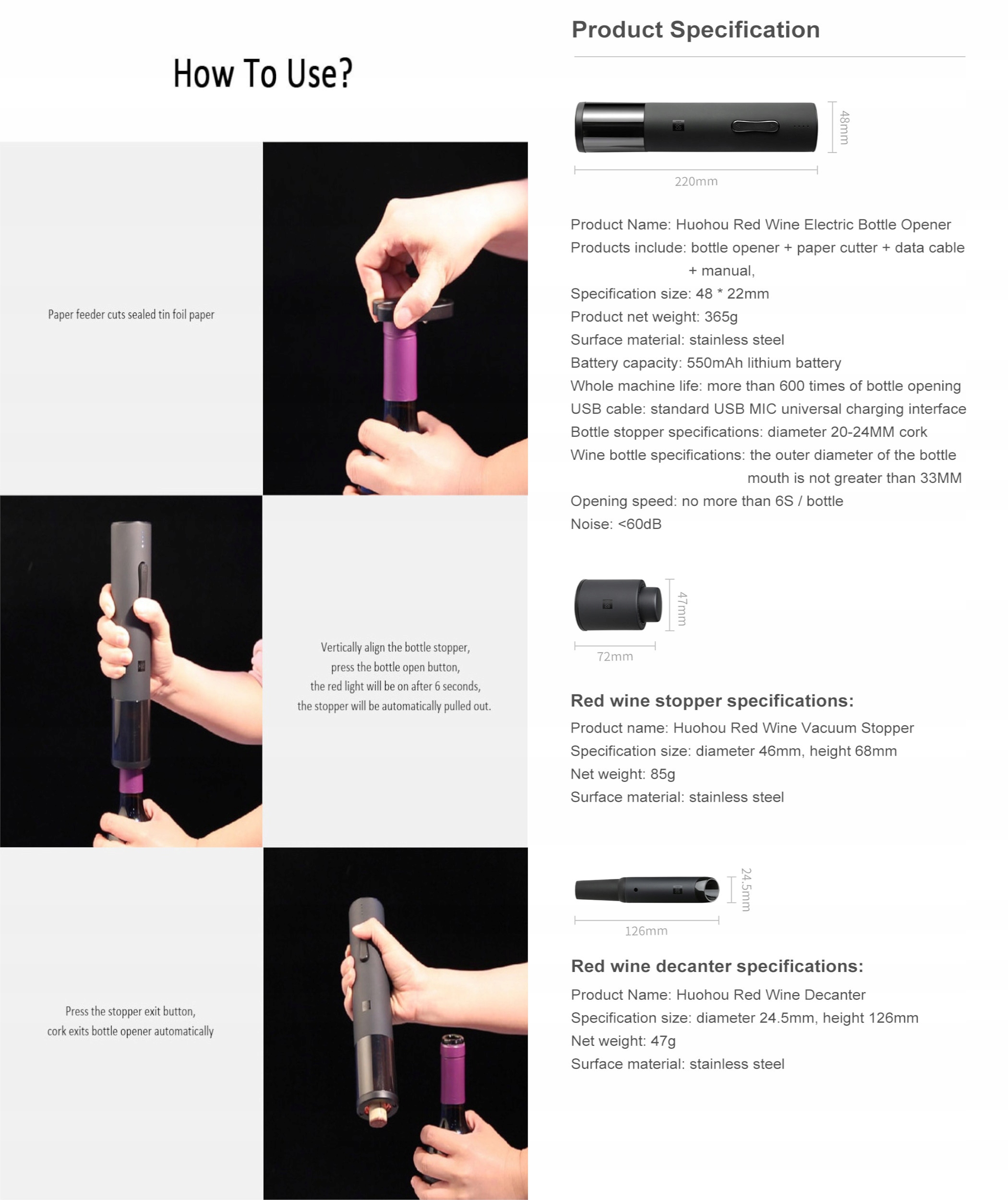 How To Use?

Paper feeder cuts sealed tin foil paper

Vertically align the bottle stopper, press the bottle open button, the red light will be on after 6 seconds, the stopper will be automatically pulled out.

Press the stopper exit button, cork exits bottle opener automatically

Product Specification

48mm

220mm

Product Name: Huohou Red Wine Electric Bottle Opener
Products include: bottle opener + paper cutter + data cable + manual,
Specification size: 48 * 22mm
Product net weight: 365g
Surface material: stainless steel
Battery capacity: 550mAh lithium battery
Whole machine life: more than 600 times of bottle opening
USB cable: standard USB MIC universal charging interface
Bottle stopper specifications: diameter 20-24MM cork
Wine bottle specifications: the outer diameter of the bottle mouth is not greater than 33MM
Opening speed: no more than 6S / bottle
Noise: <60dB

47mm

72mm

Red wine stopper specifications:
Product name: Huohou Red Wine Vacuum Stopper
Specification size: diameter 46mm, height 68mm
Net weight: 85g
Surface material: stainless steel

24.5mm

126mm

Red wine decanter specifications:
Product Name: Huohou Red Wine Decanter
Specification size: diameter 24.5mm, height 126mm
Net weight: 47g
Surface material: stainless steel