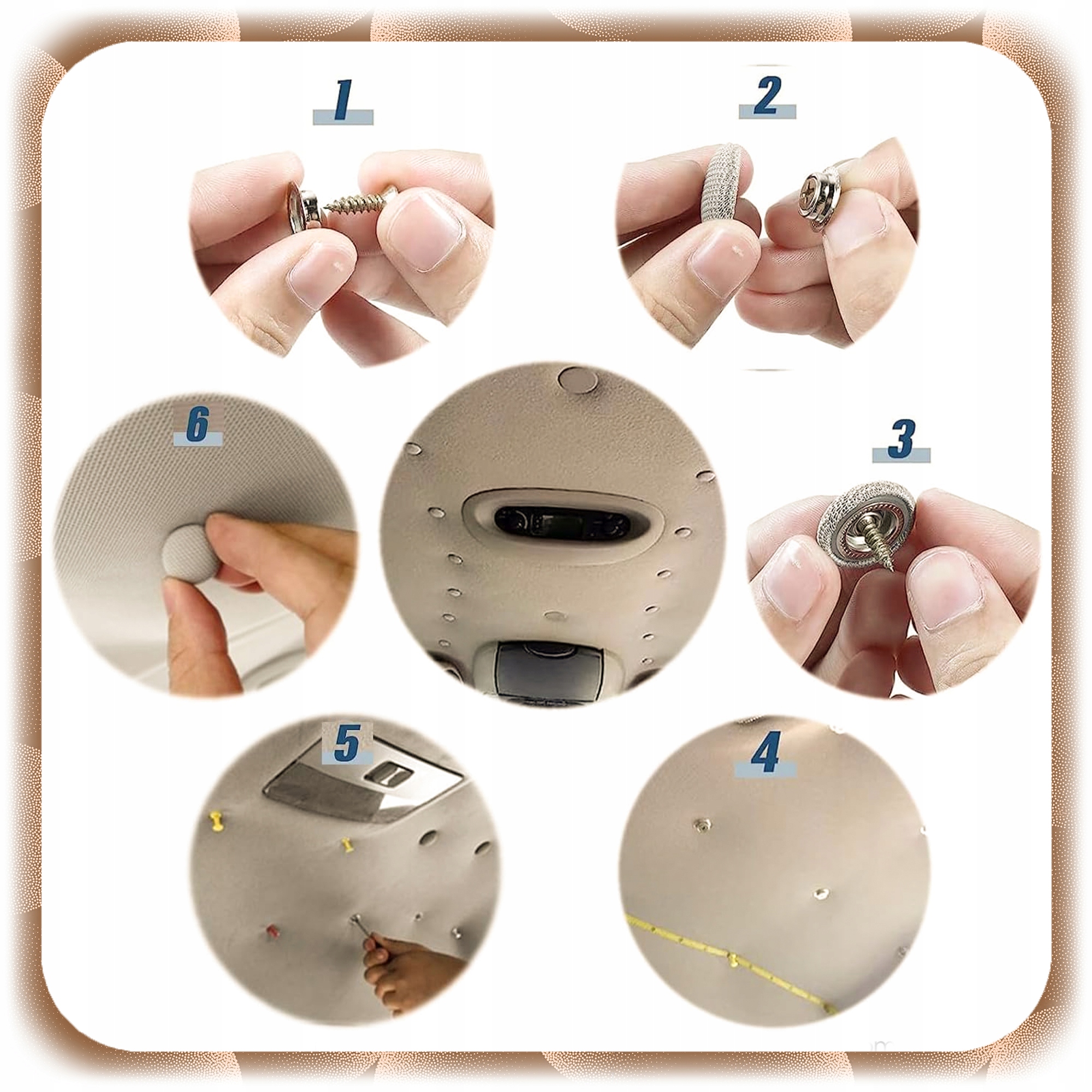 1

2

6

3

5

4