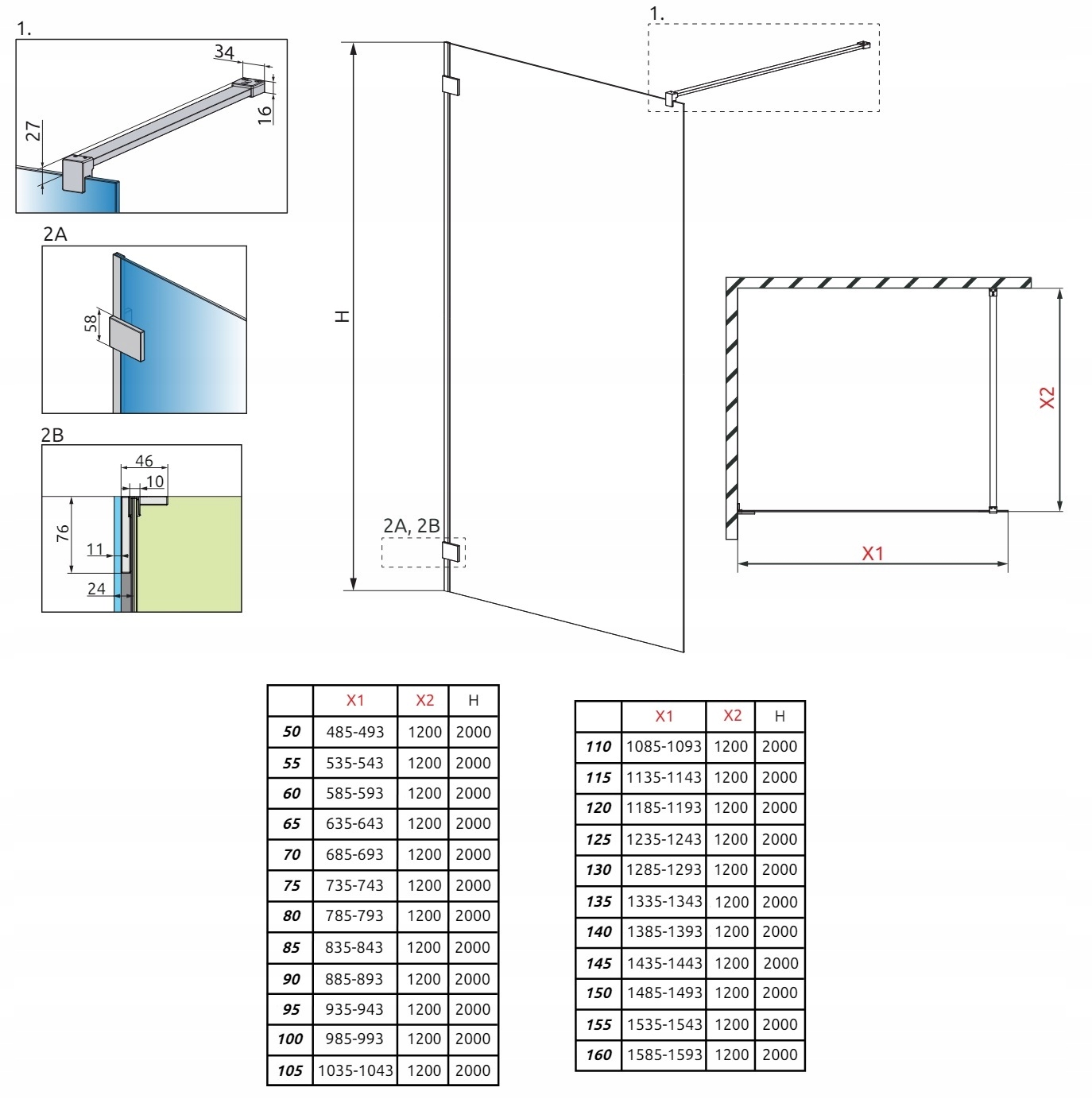 1.

34

16

27

2A

58

2B

46

10

76

11

24

H

1.

2A, 2B

X2

X1

| | X1 | X2 | H |
|---|---|---|---|
| 50 | 485-493 | 1200 | 2000 |
| 55 | 535-543 | 1200 | 2000 |
| 60 | 585-593 | 1200 | 2000 |
| 65 | 635-643 | 1200 | 2000 |
| 70 | 685-693 | 1200 | 2000 |
| 75 | 735-743 | 1200 | 2000 |
| 80 | 785-793 | 1200 | 2000 |
| 85 | 835-843 | 1200 | 2000 |
| 90 | 885-893 | 1200 | 2000 |
| 95 | 935-943 | 1200 | 2000 |
| 100 | 985-993 | 1200 | 2000 |
| 105 | 1035-1043 | 1200 | 2000 |

| | X1 | X2 | H |
|---|---|---|---|
| 110 | 1085-1093 | 1200 | 2000 |
| 115 | 1135-1143 | 1200 | 2000 |
| 120 | 1185-1193 | 1200 | 2000 |
| 125 | 1235-1243 | 1200 | 2000 |
| 130 | 1285-1293 | 1200 | 2000 |
| 135 | 1335-1343 | 1200 | 2000 |
| 140 | 1385-1393 | 1200 | 2000 |
| 145 | 1435-1443 | 1200 | 2000 |
| 150 | 1485-1493 | 1200 | 2000 |
| 155 | 1535-1543 | 1200 | 2000 |
| 160 | 1585-1593 | 1200 | 2000 |