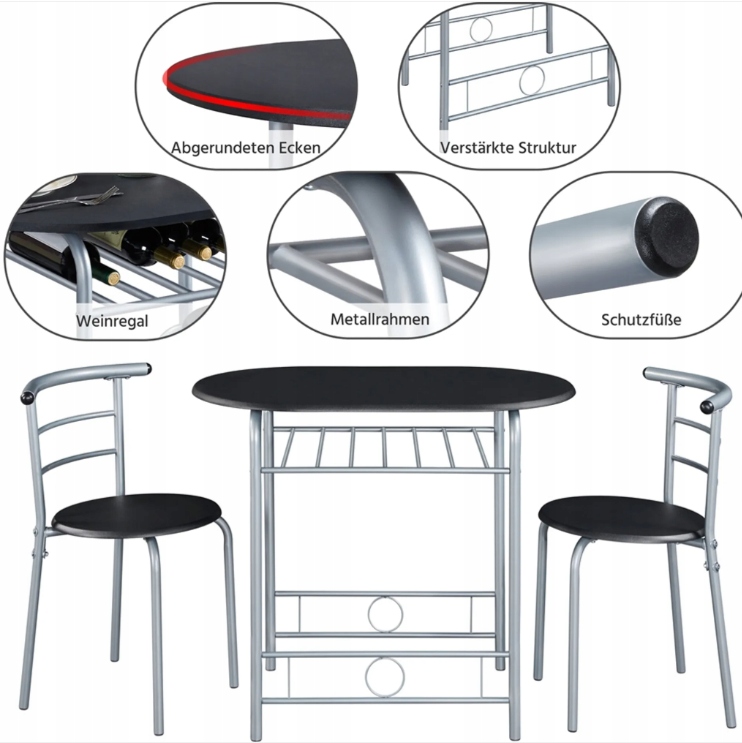 Abgerundeten Ecken

Verstärkte Struktur

Weinregal

Metallrahmen

Schutzfüße