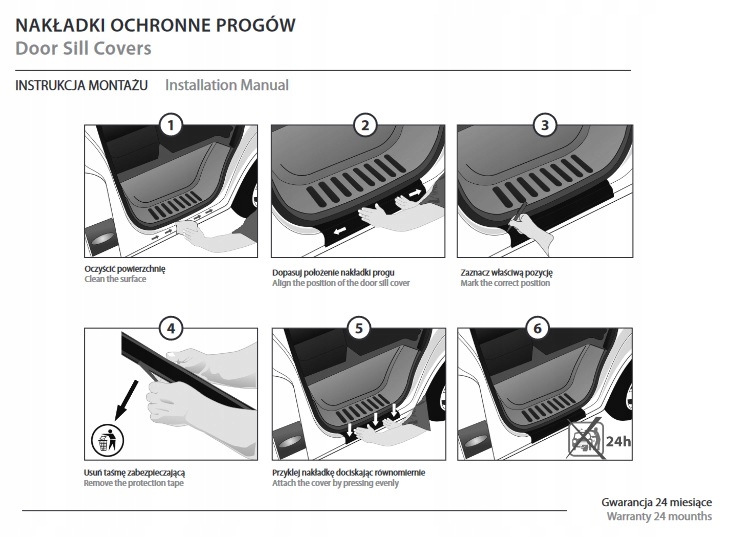 NAKŁADKI OCHRONNE PROGÓW
Door Sill Covers

INSTRUKCJA MONTAŻU Installation Manual

1

Oczyścić powierzchnię
Clean the surface

2

Dopasuj położenie nakładki progu
Align the position of the door sill cover

3

Zaznacz właściwą pozycję
Mark the correct position

4

Usuń taśmę zabezpieczającą
Remove the protection tape

5

Przyklej nakładkę dociskając równomiernie
Attach the cover by pressing evenly

6

24h

Gwarancja 24 miesiące
Warranty 24 mounths